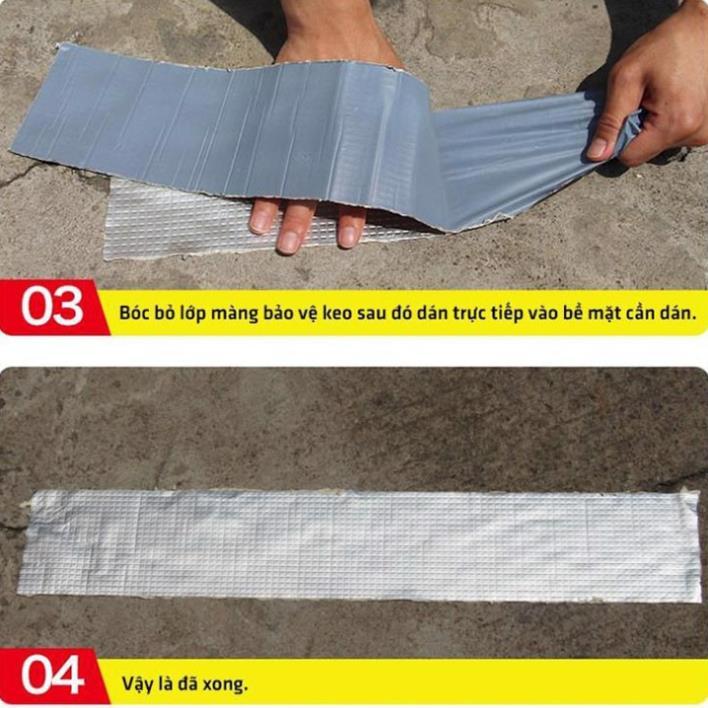 03 Bóc bỏ lớp màng bảo vệ keo sau đó dán trực tiếp vào bề mặt cần dán.

04 Vậy là đã xong.