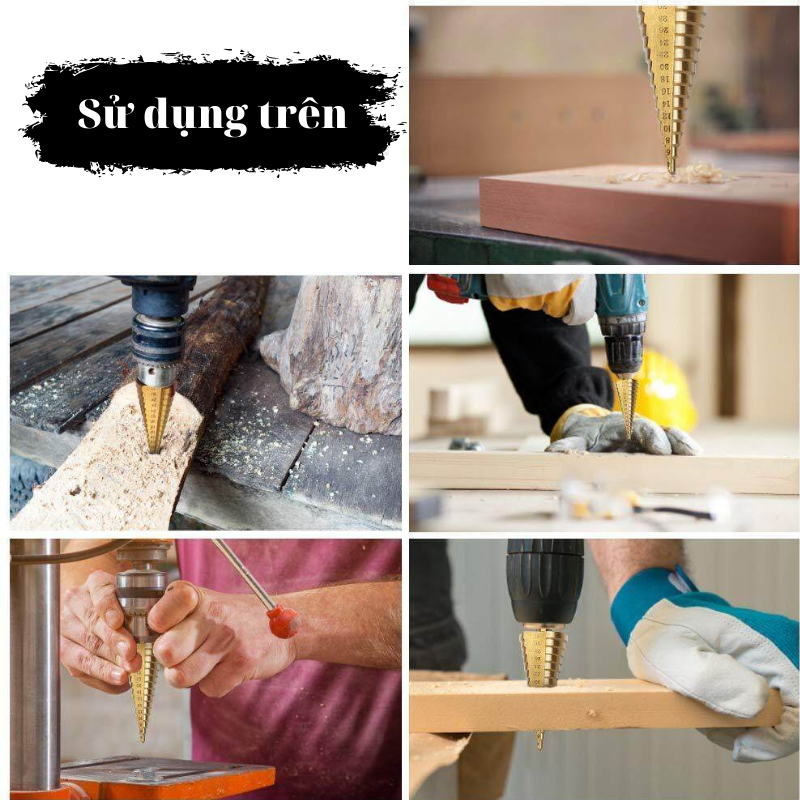 Sử dụng trên