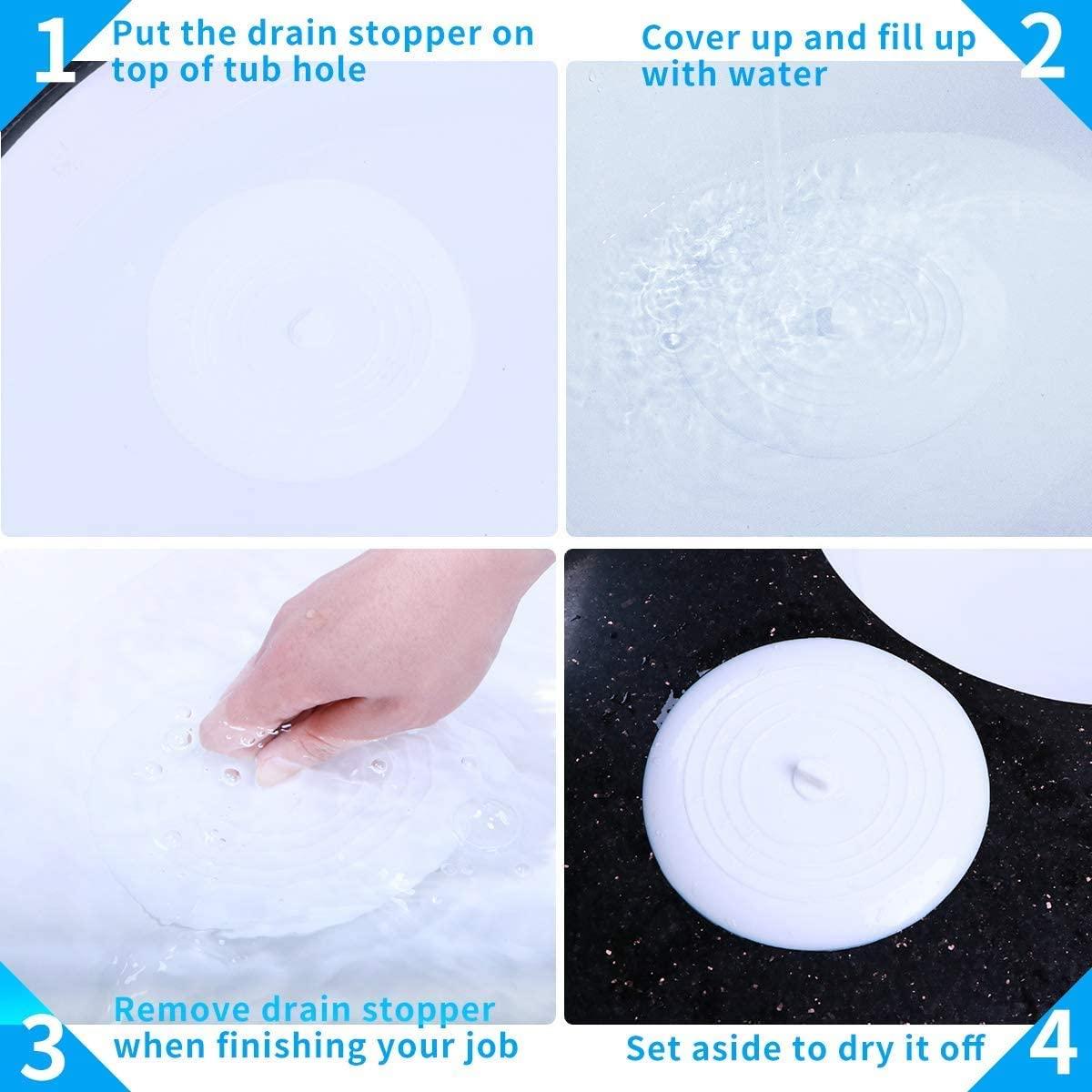 1 Put the drain stopper on top of tub hole

Cover up and fill up with water 2

3 Remove drain stopper when finishing your job

Set aside to dry it off 4