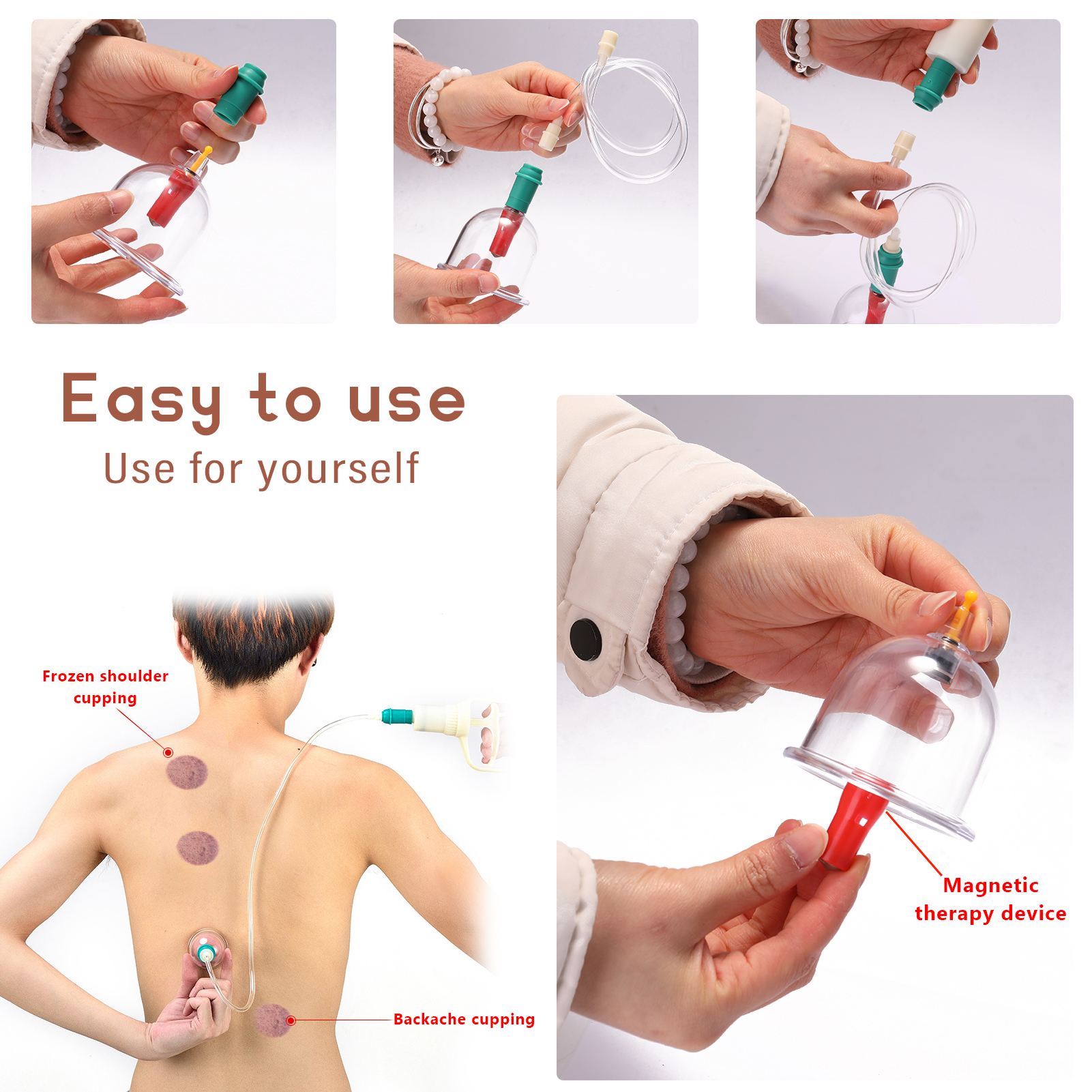 Easy to use
Use for yourself

Frozen shoulder cupping

Backache cupping

Magnetic therapy device