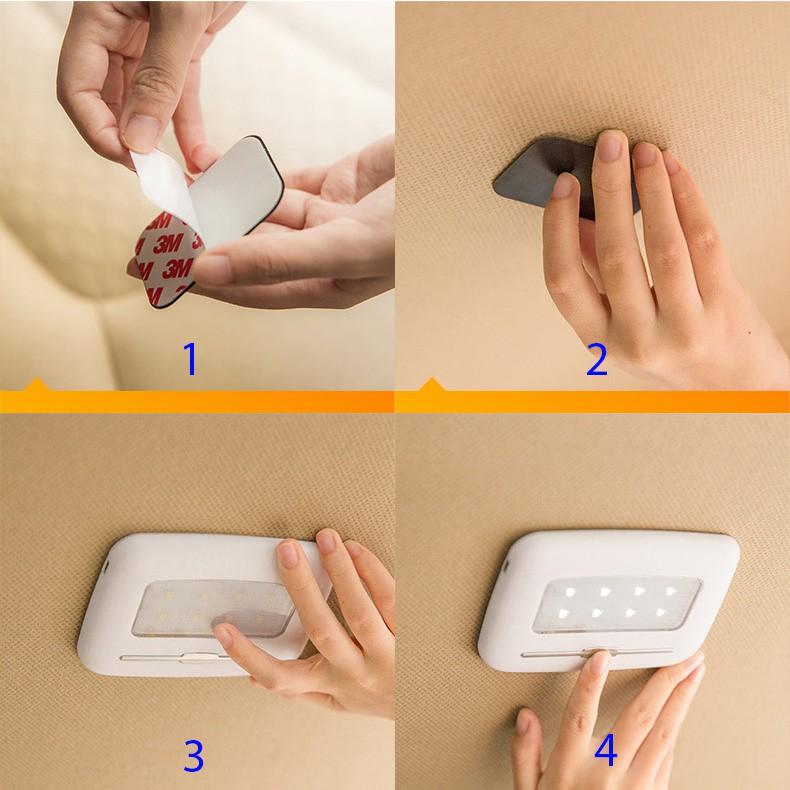 3M
3M
3M
3M

1

2

3

4