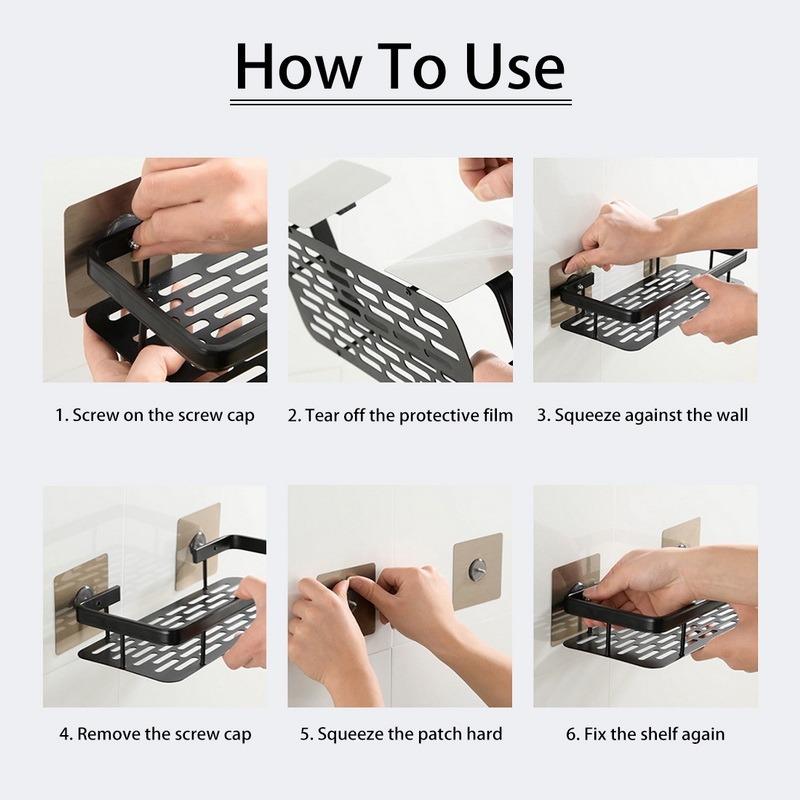 How To Use

1. Screw on the screw cap

2. Tear off the protective film

3. Squeeze against the wall

4. Remove the screw cap

5. Squeeze the patch hard

6. Fix the shelf again