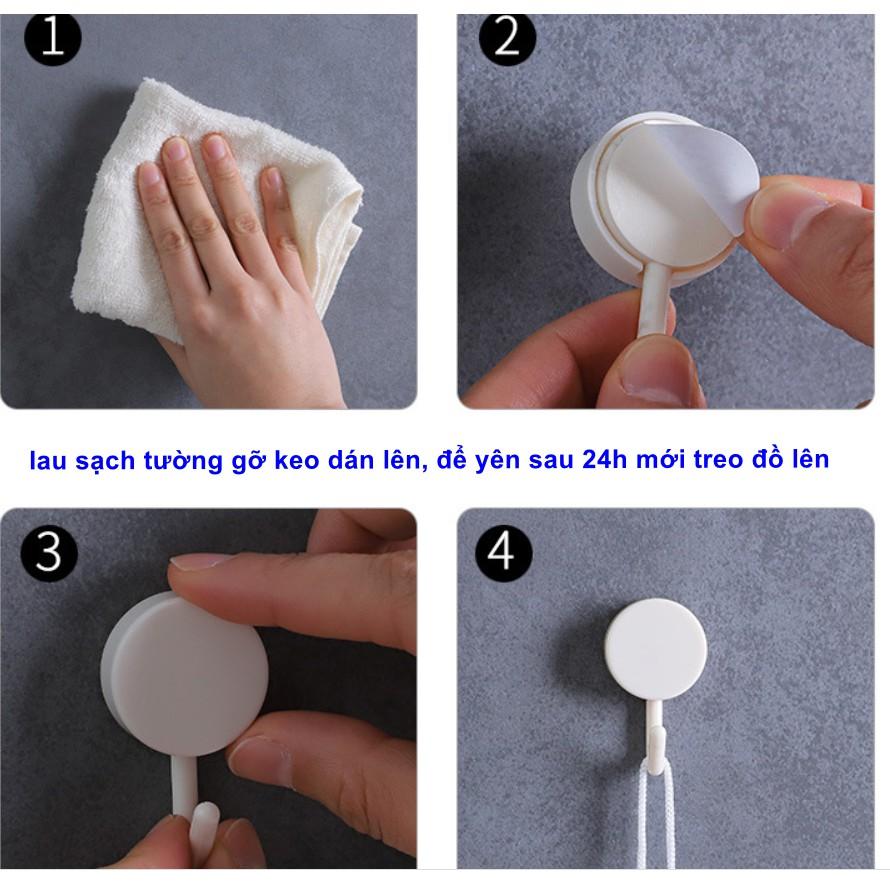 1

2

lau sạch tường gỡ keo dán lên, để yên sau 24h mới treo đồ lên

3

4