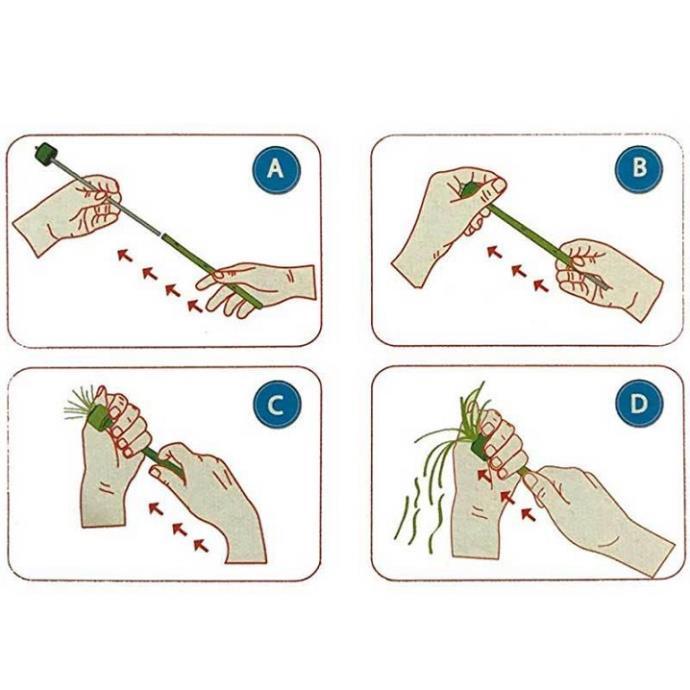 A

B

C

D