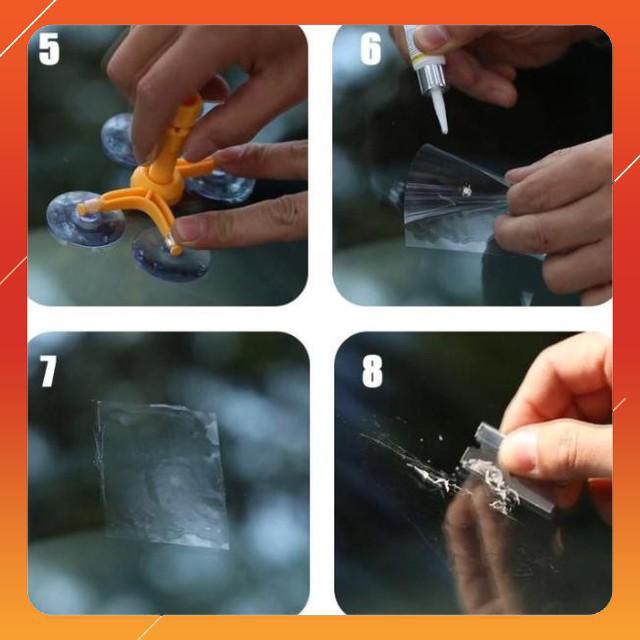 5

6

7

8