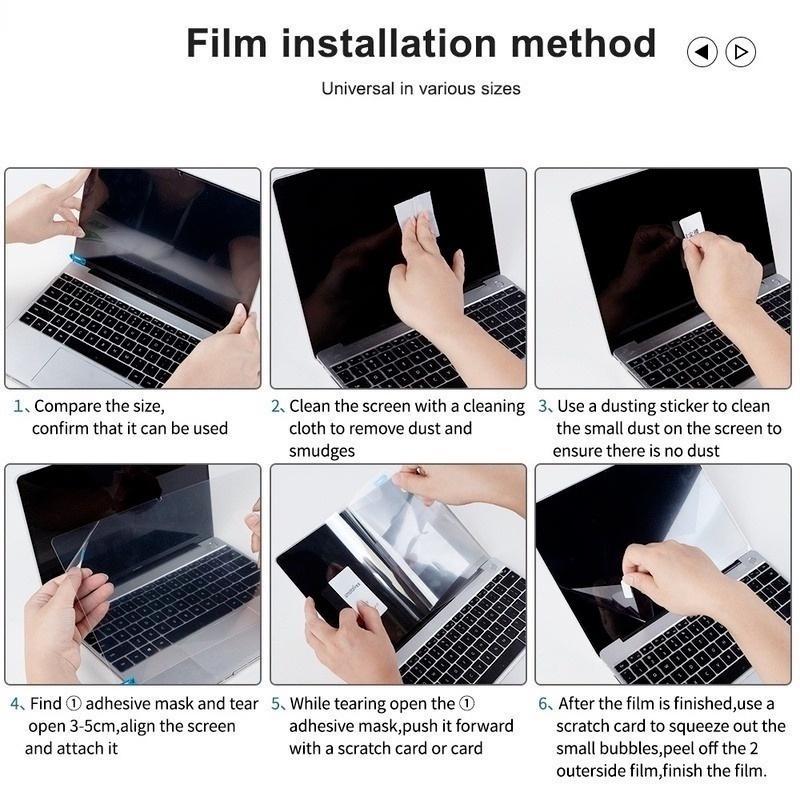 Film installation method

Universal in various sizes

1、Compare the size, confirm that it can be used

2、Clean the screen with a cleaning cloth to remove dust and smudges

3、Use a dusting sticker to clean the small dust on the screen to ensure there is no dust

4、Find ① adhesive mask and tear open 3-5cm,align the screen and attach it

5、While tearing open the ① adhesive mask,push it forward with a scratch card or card

6、After the film is finished,use a scratch card to squeeze out the small bubbles,peel off the 2 outerside film,finish the film.