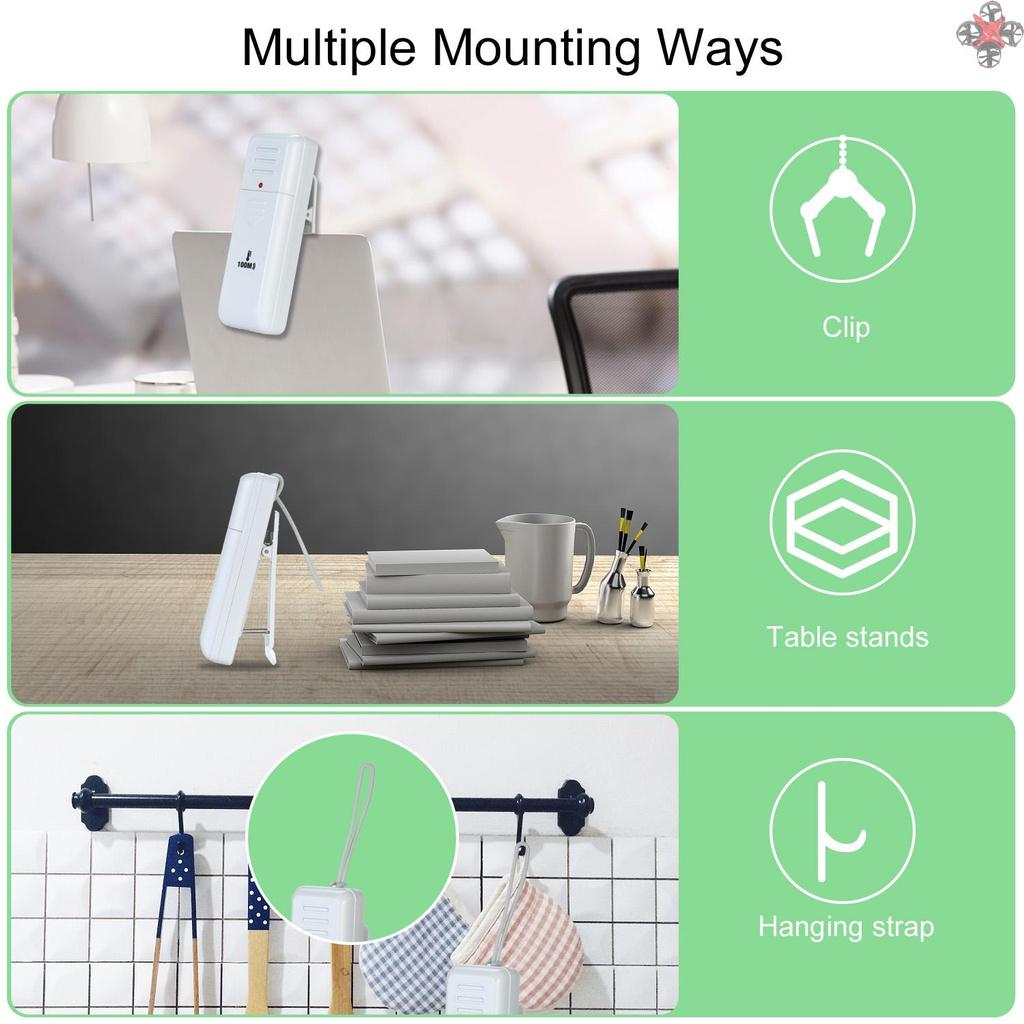 Multiple Mounting Ways

100M

Clip

Table stands

Hanging strap