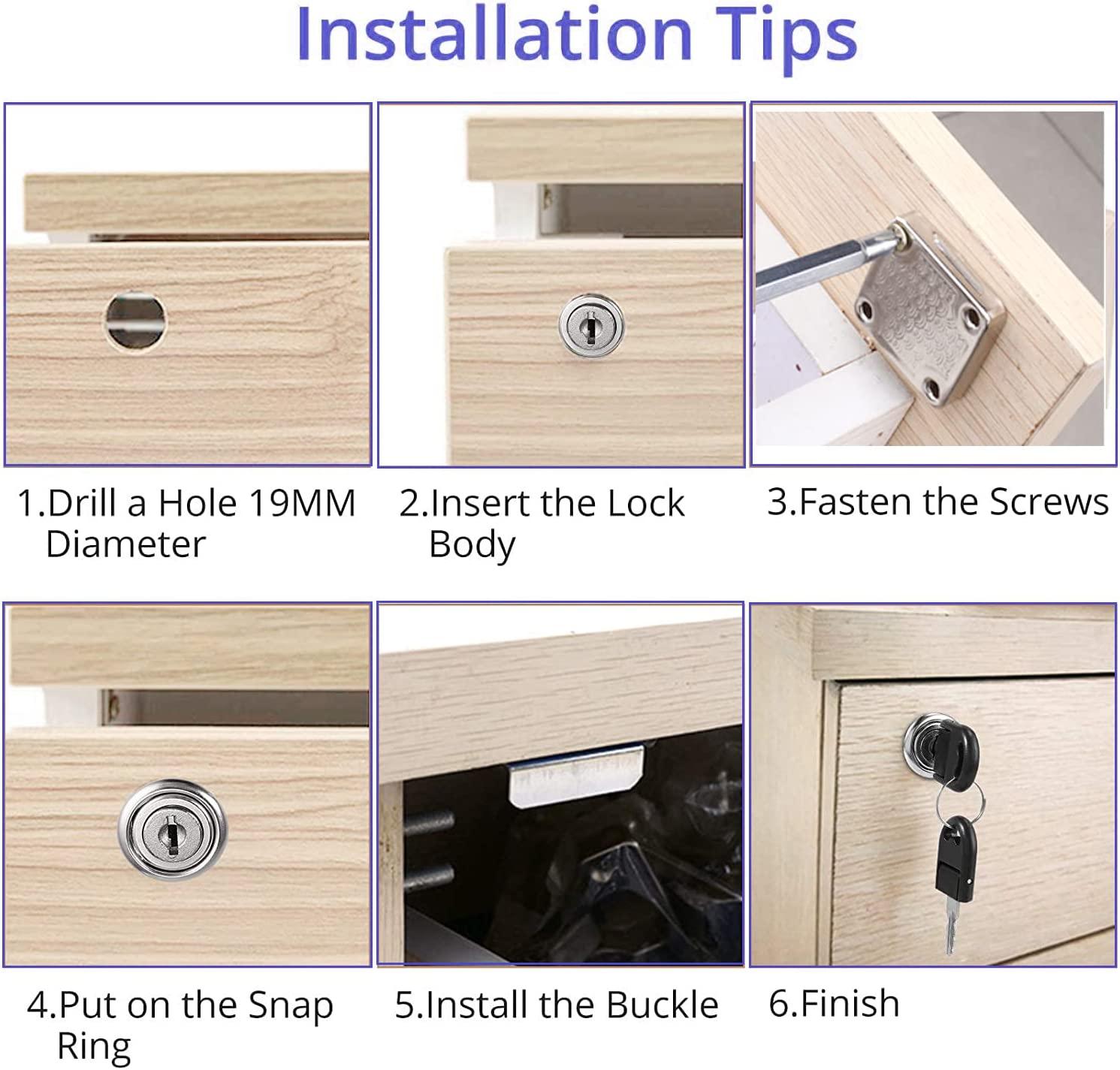 Installation Tips

1.Drill a Hole 19MM Diameter

2.Insert the Lock Body

3.Fasten the Screws

4.Put on the Snap Ring

5.Install the Buckle

6.Finish