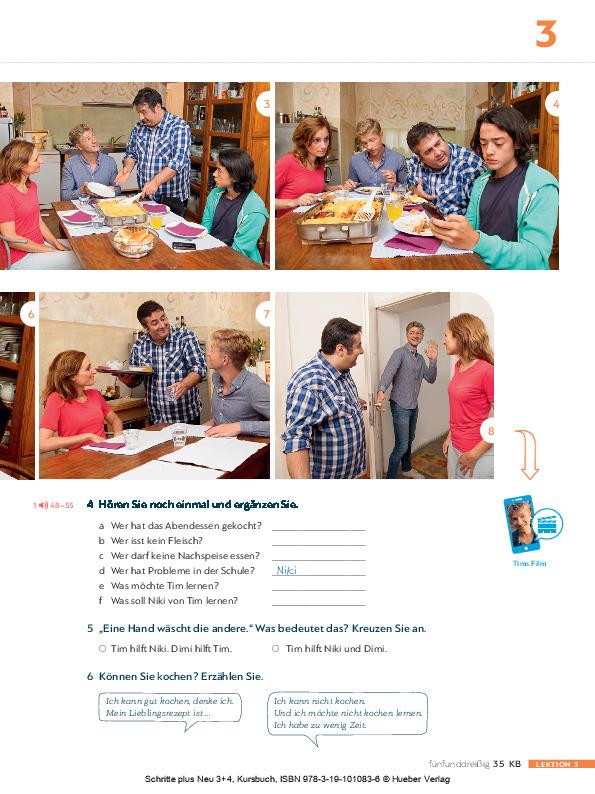 3

3

4

6

7

8

1 48–55 4 Hören Sie noch einmal und ergänzen Sie.

a Wer hat das Abendessen gekocht?
b Wer isst kein Fleisch?
c Wer darf keine Nachspeise essen?
d Wer hat Probleme in der Schule? Niki
e Was möchte Tim lernen?
f Was soll Niki von Tim lernen?

Tims Film

5 „Eine Hand wäscht die andere." Was bedeutet das? Kreuzen Sie an.

○ Tim hilft Niki. Dimi hilft Tim. ○ Tim hilft Niki und Dimi.

6 Können Sie kochen? Erzählen Sie.

Ich kann gut kochen, denke ich. Mein Lieblingsrezept ist …

Ich kann nicht kochen. Und ich möchte nicht kochen lernen. Ich habe zu wenig Zeit.

fünfunddreißig 35 KB LEKTION 3

Schritte plus Neu 3+4, Kursbuch, ISBN 978-3-19-101083-6 © Hueber Verlag