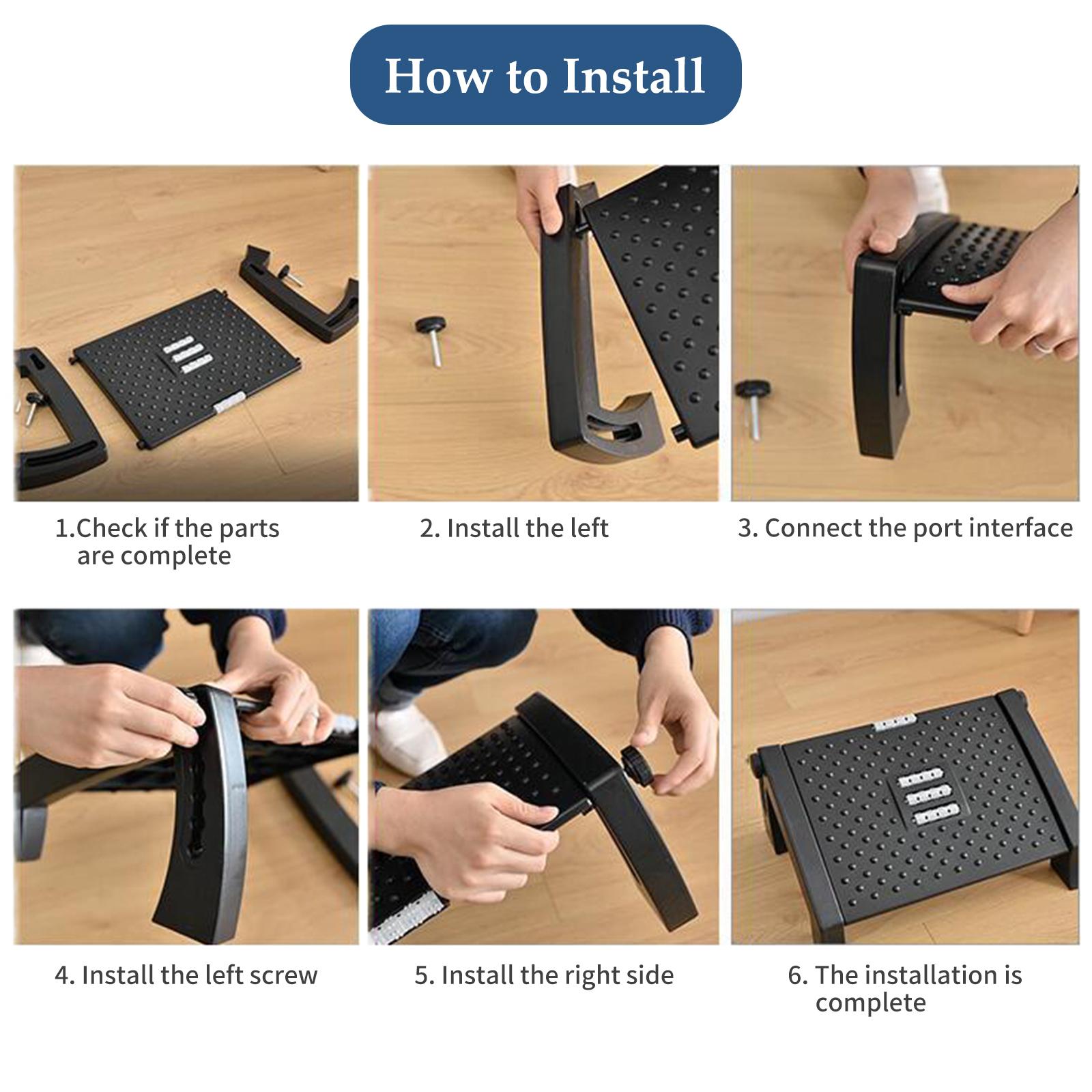 How to Install

1.Check if the parts are complete

2. Install the left

3. Connect the port interface

4. Install the left screw

5. Install the right side

6. The installation is complete