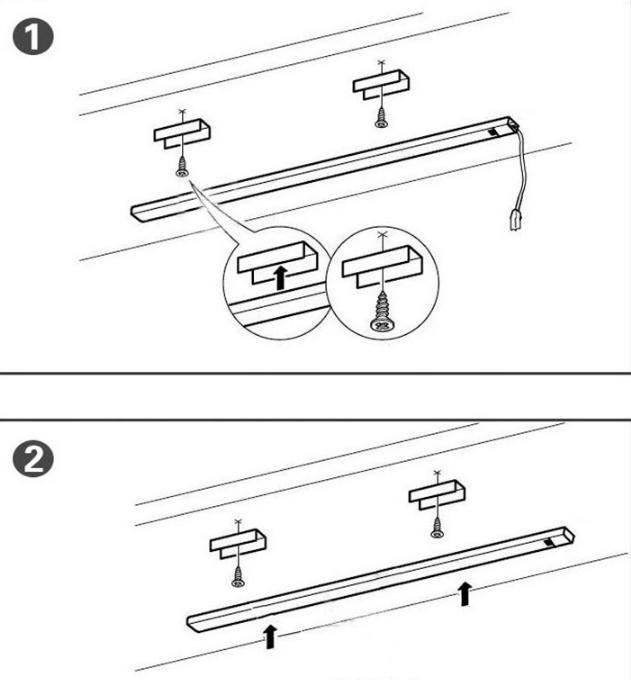 1

2