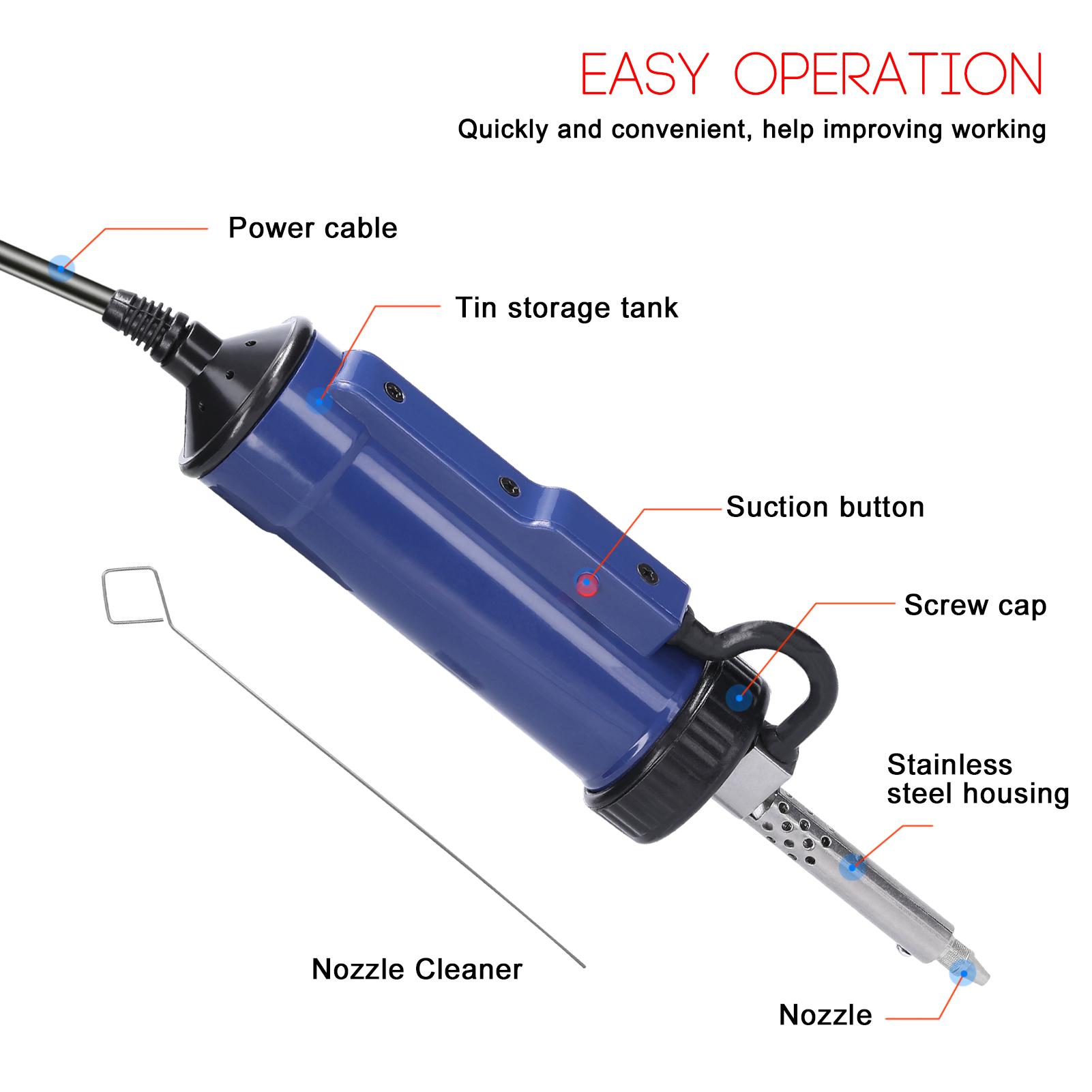 EASY OPERATION

Quickly and convenient, help improving working

Power cable

Tin storage tank

Suction button

Screw cap

Stainless steel housing

Nozzle Cleaner

Nozzle