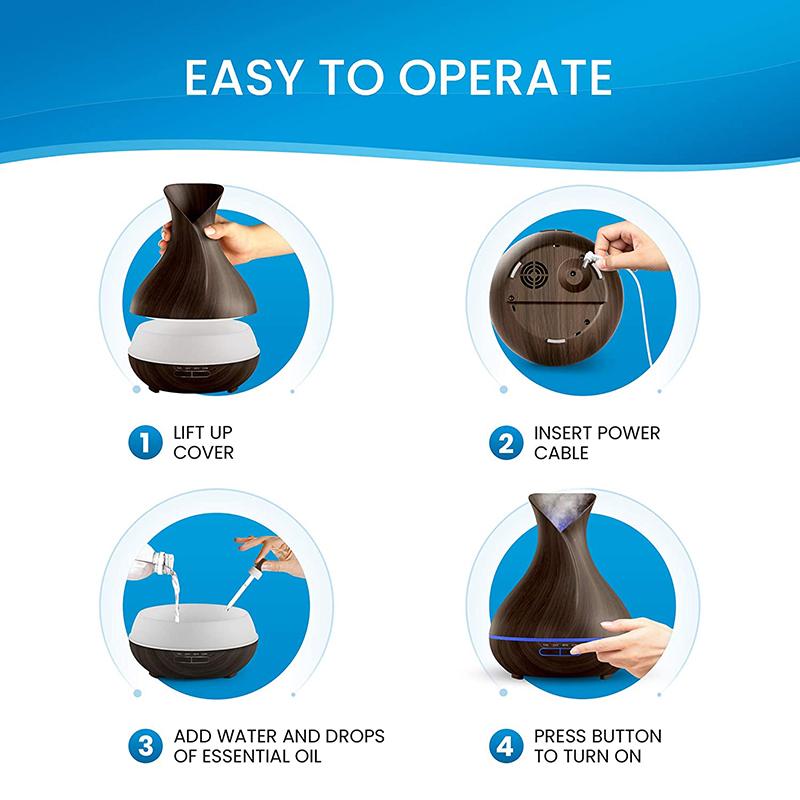 EASY TO OPERATE

1 LIFT UP COVER

2 INSERT POWER CABLE

3 ADD WATER AND DROPS OF ESSENTIAL OIL

4 PRESS BUTTON TO TURN ON