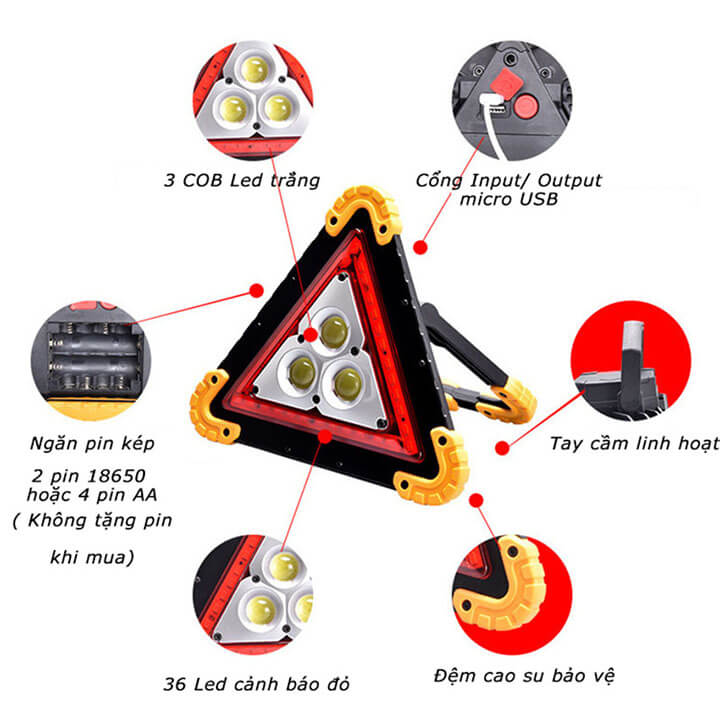 3 COB Led trắng

Cổng Input/ Output micro USB

Ngăn pin kép

2 pin 18650 hoặc 4 pin AA

( Không tặng pin

khi mua)

Tay cầm linh hoạt

36 Led cảnh báo đỏ

Đệm cao su bảo vệ