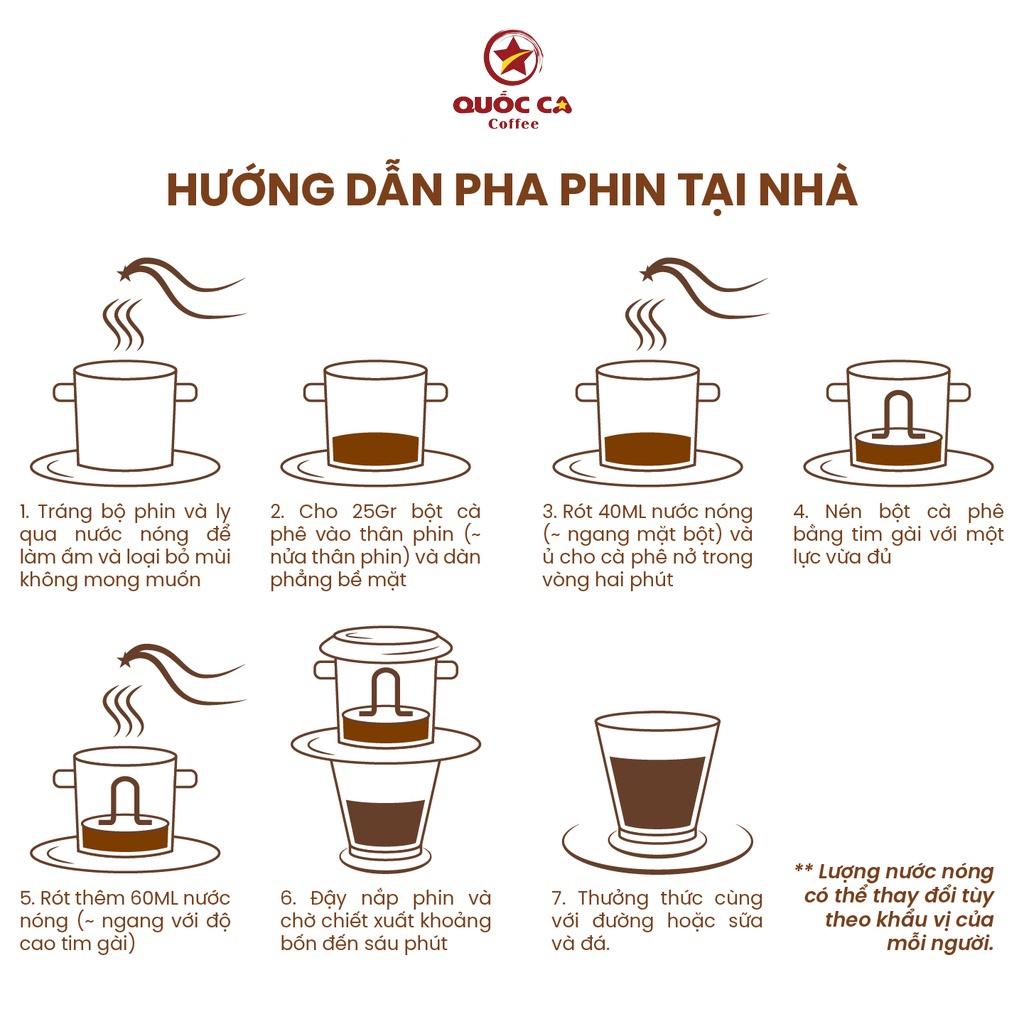 QUỐC CA
Coffee

HƯỚNG DẪN PHA PHIN TẠI NHÀ

1. Tráng bộ phin và ly qua nước nóng để làm ấm và loại bỏ mùi không mong muốn

2. Cho 25Gr bột cà phê vào thân phin (~ nửa thân phin) và dàn phẳng bề mặt

3. Rót 40ML nước nóng (~ ngang mặt bột) và ủ cho cà phê nở trong vòng hai phút

4. Nén bột cà phê bằng tim gài với một lực vừa đủ

5. Rót thêm 60ML nước nóng (~ ngang với độ cao tim gài)

6. Đậy nắp phin và chờ chiết xuất khoảng bốn đến sáu phút

7. Thưởng thức cùng với đường hoặc sữa và đá.

** Lượng nước nóng có thể thay đổi tùy theo khẩu vị của mỗi người.