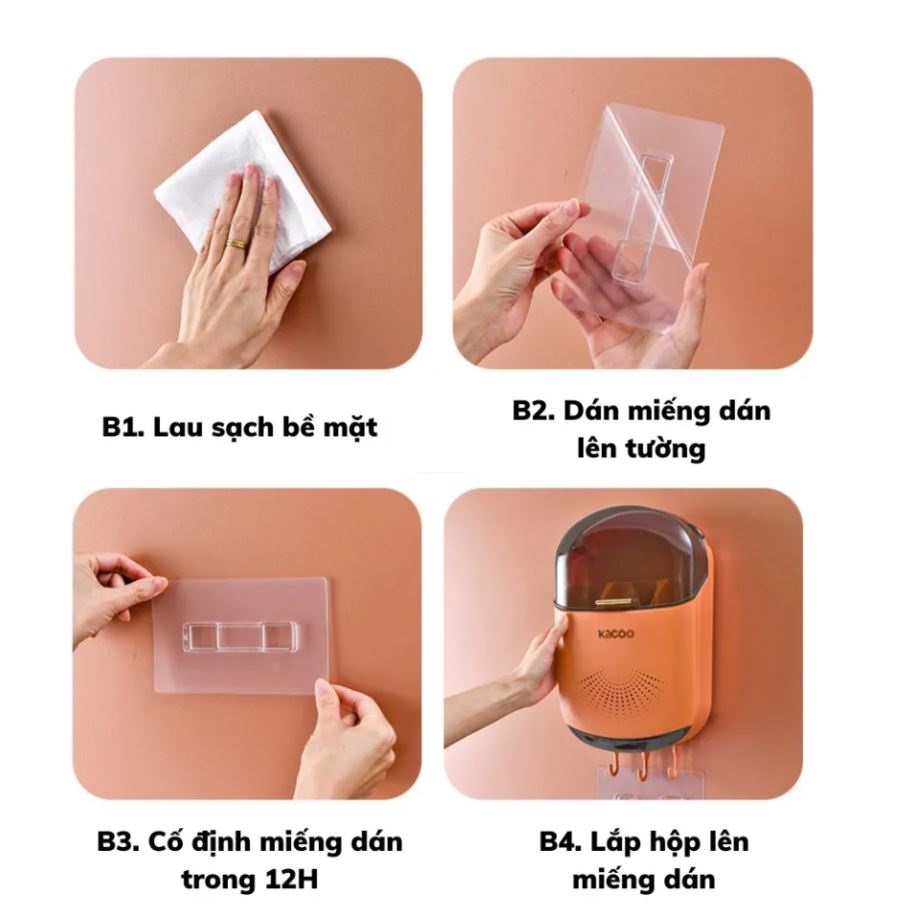 B1. Lau sạch bề mặt

B2. Dán miếng dán lên tường

B3. Cố định miếng dán trong 12H

KACOO

B4. Lắp hộp lên miếng dán