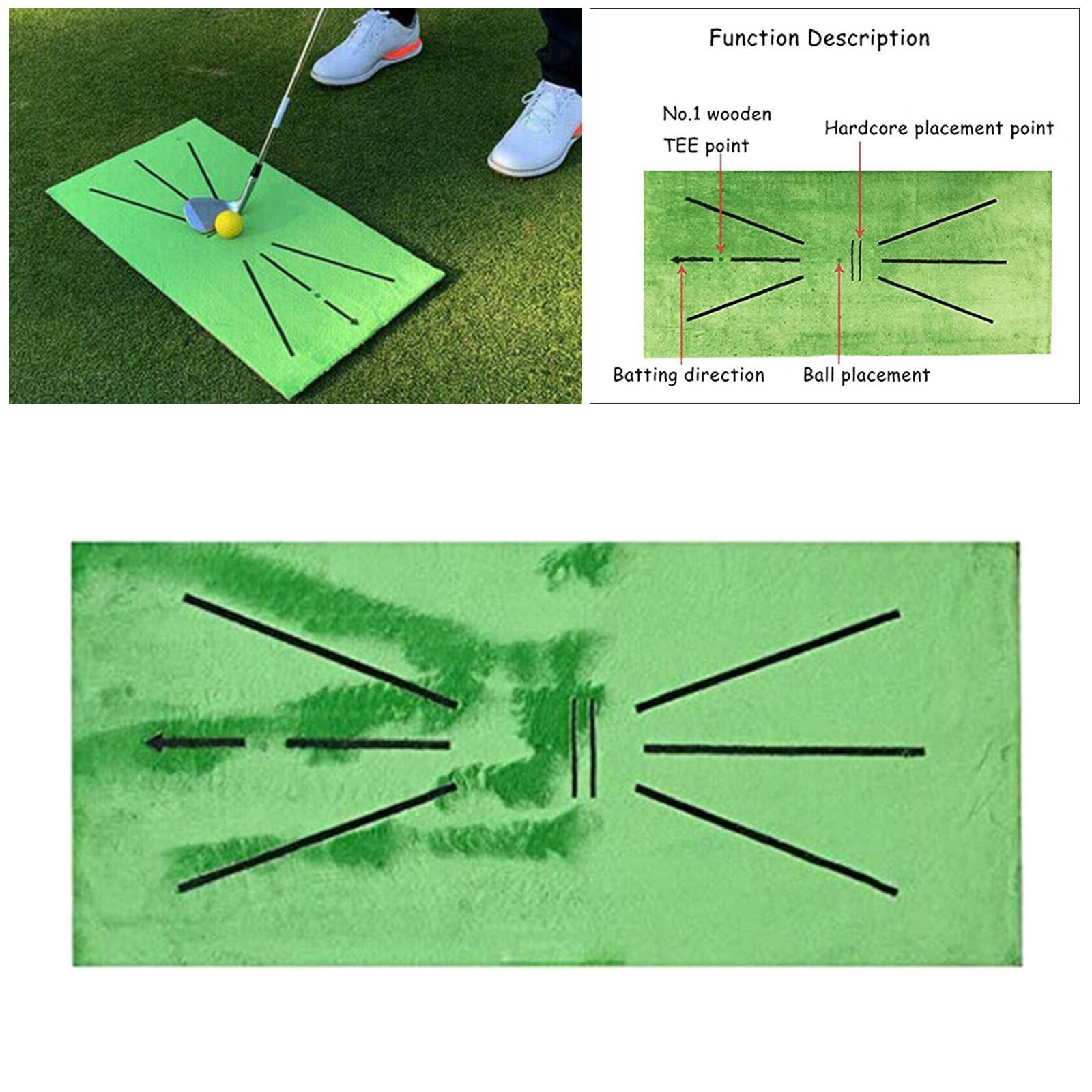 Function Description

No.1 wooden TEE point

Hardcore placement point

Batting direction

Ball placement