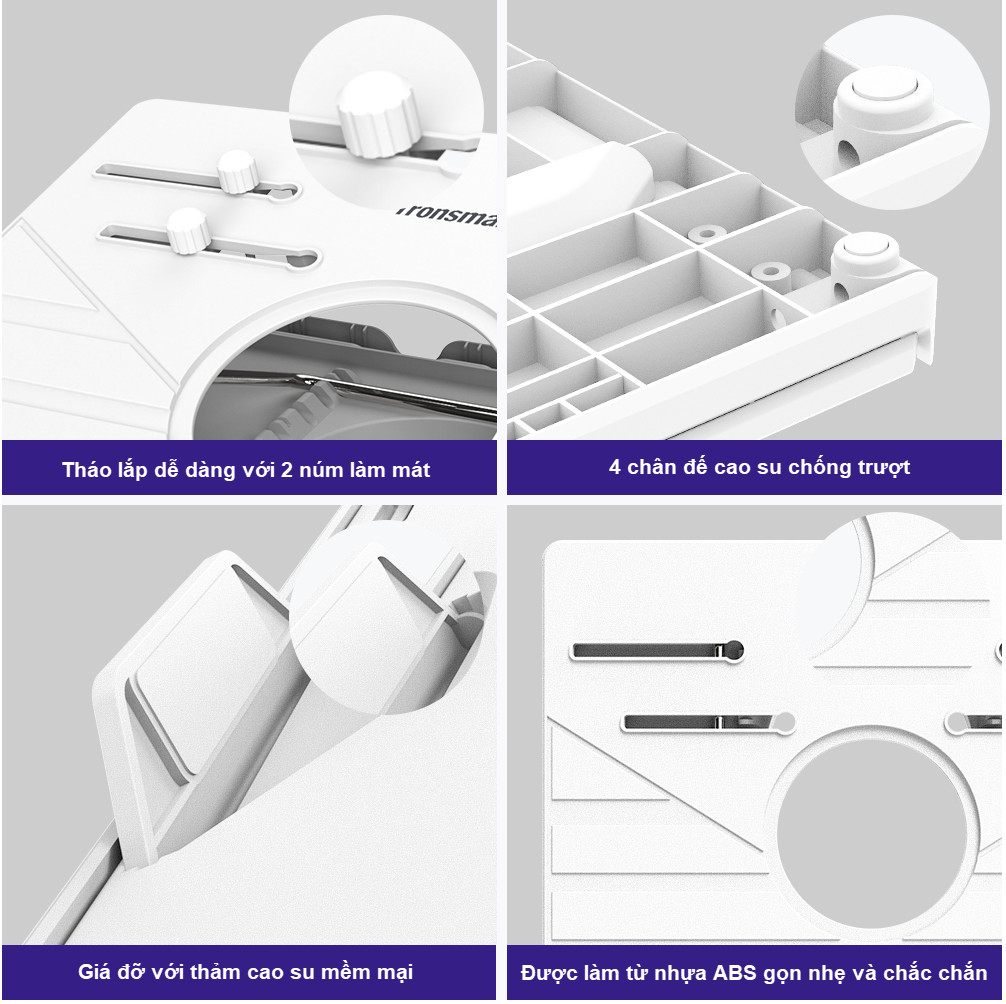 ronsma

Tháo lắp dễ dàng với 2 núm làm mát

4 chân đế cao su chống trượt

Giá đỡ với thảm cao su mềm mại

Được làm từ nhựa ABS gọn nhẹ và chắc chắn