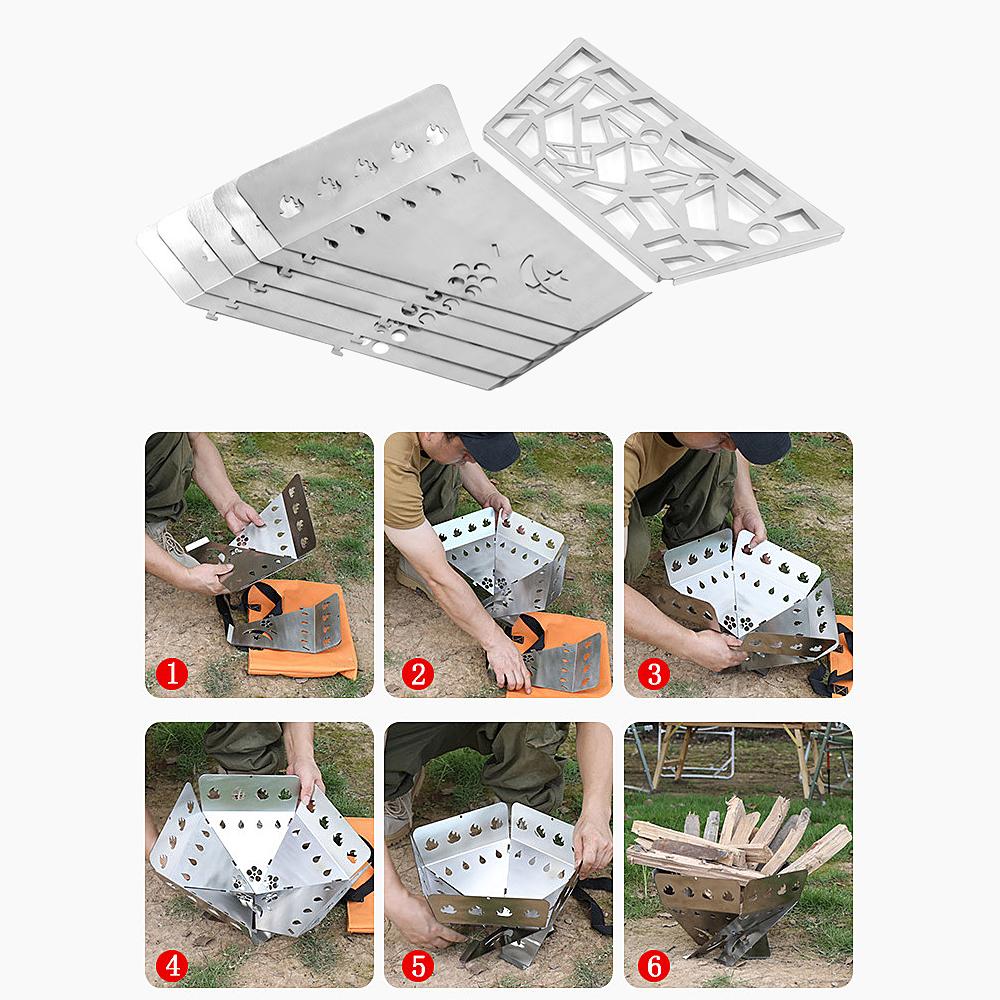 1
2
3
4
5
6