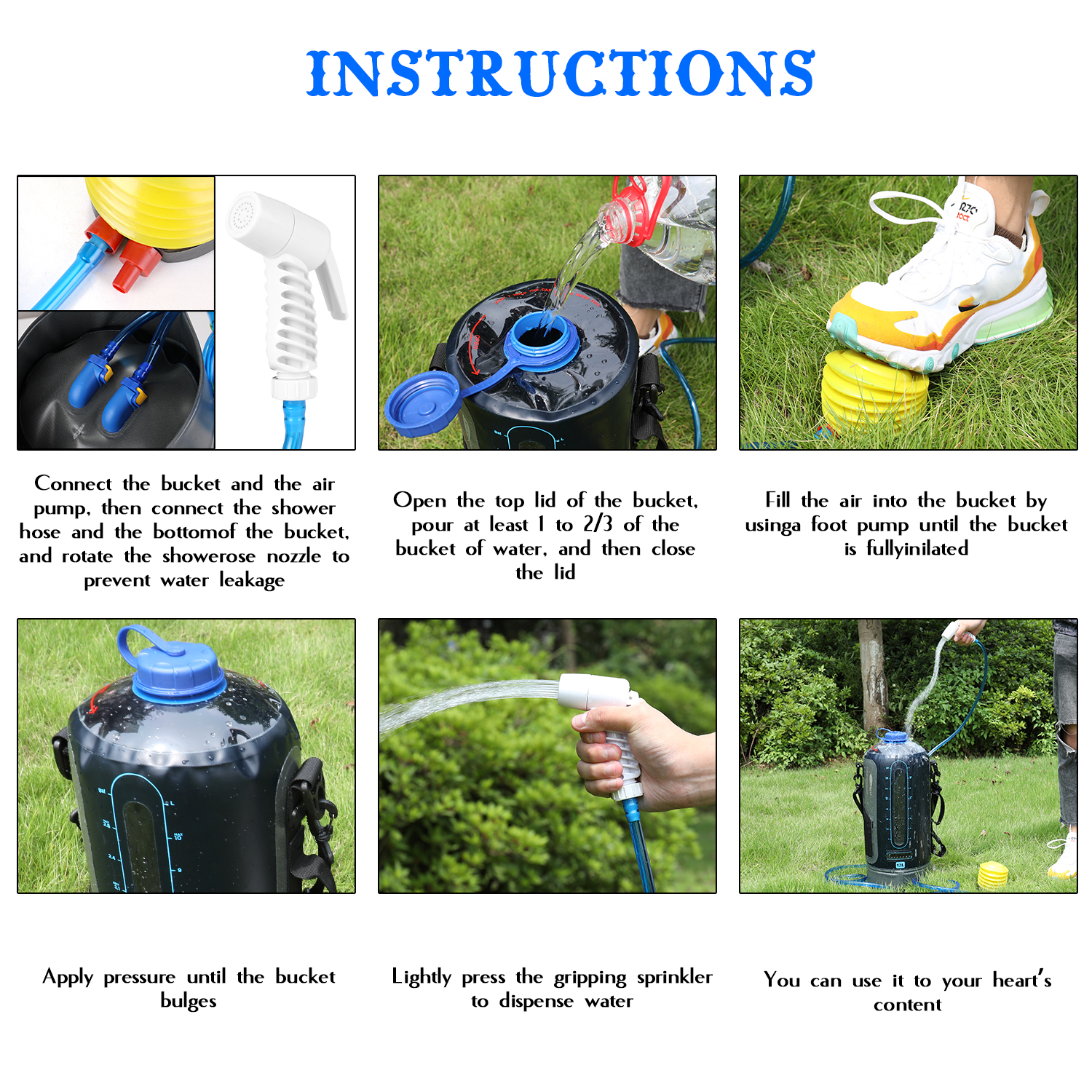 INSTRUCTIONS

Connect the bucket and the air pump, then connect the shower hose and the bottomof the bucket, and rotate the showerose nozzle to prevent water leakage

Open the top lid of the bucket, pour at least 1 to 2/3 of the bucket of water, and then close the lid

Fill the air into the bucket by usinga foot pump until the bucket is fullyinilated

Apply pressure until the bucket bulges

Lightly press the gripping sprinkler to dispense water

You can use it to your heart's content