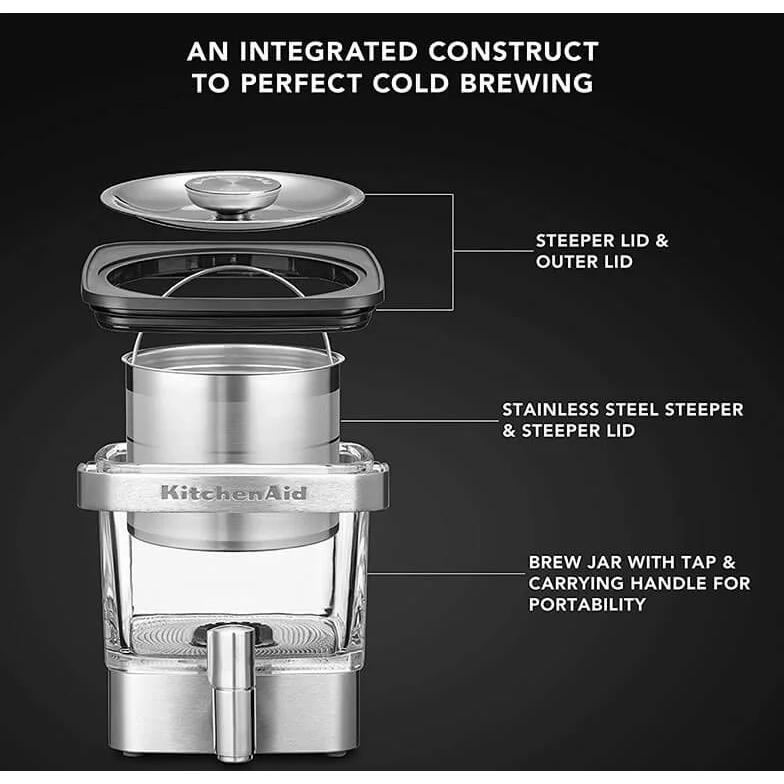 AN INTEGRATED CONSTRUCT TO PERFECT COLD BREWING

STEEPER LID & OUTER LID

STAINLESS STEEL STEEPER & STEEPER LID

KitchenAid

BREW JAR WITH TAP & CARRYING HANDLE FOR PORTABILITY