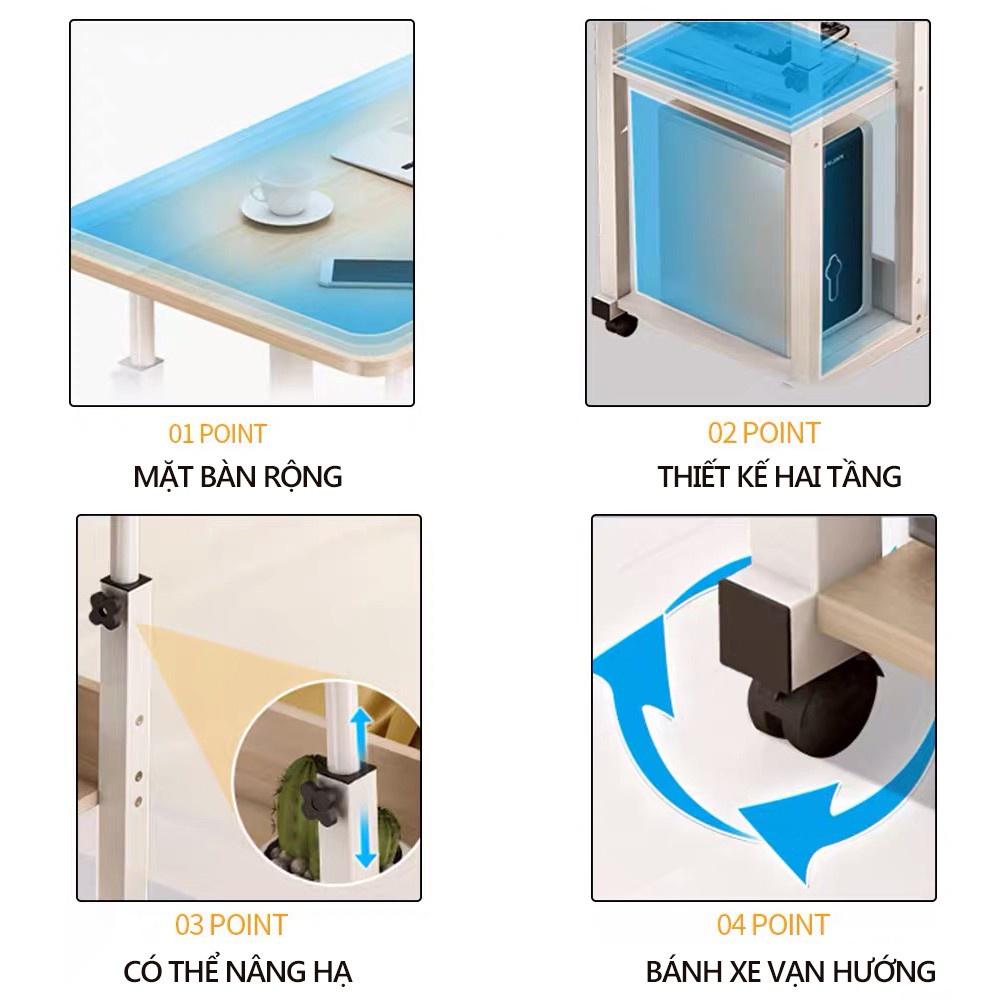 01 POINT
MẶT BÀN RỘNG

02 POINT
THIẾT KẾ HAI TẦNG

03 POINT
CÓ THỂ NÂNG HẠ

04 POINT
BÁNH XE VẠN HƯỚNG