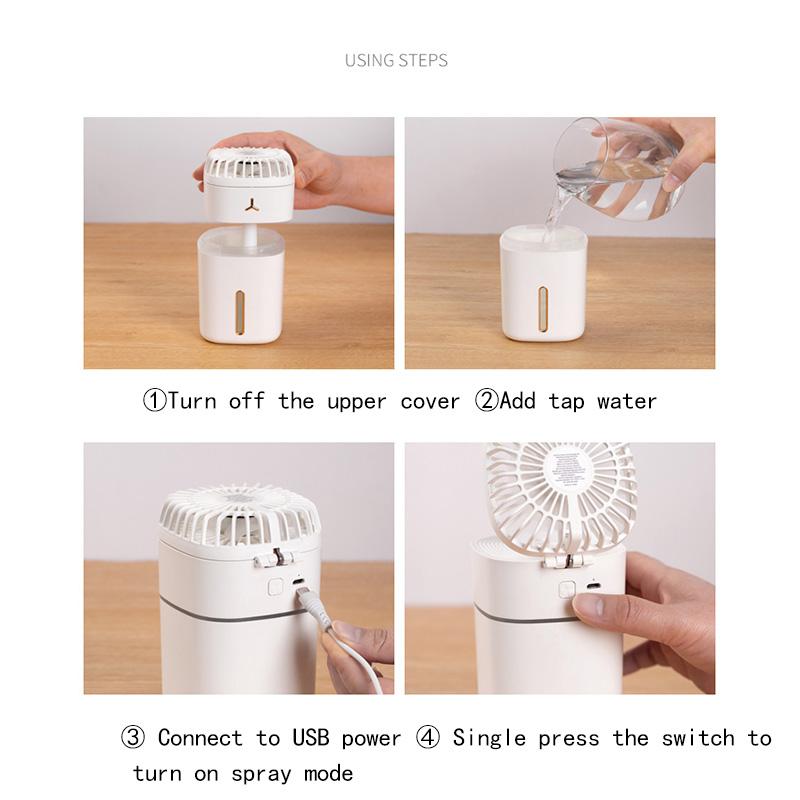 USING STEPS

①Turn off the upper cover ②Add tap water

③ Connect to USB power ④ Single press the switch to turn on spray mode