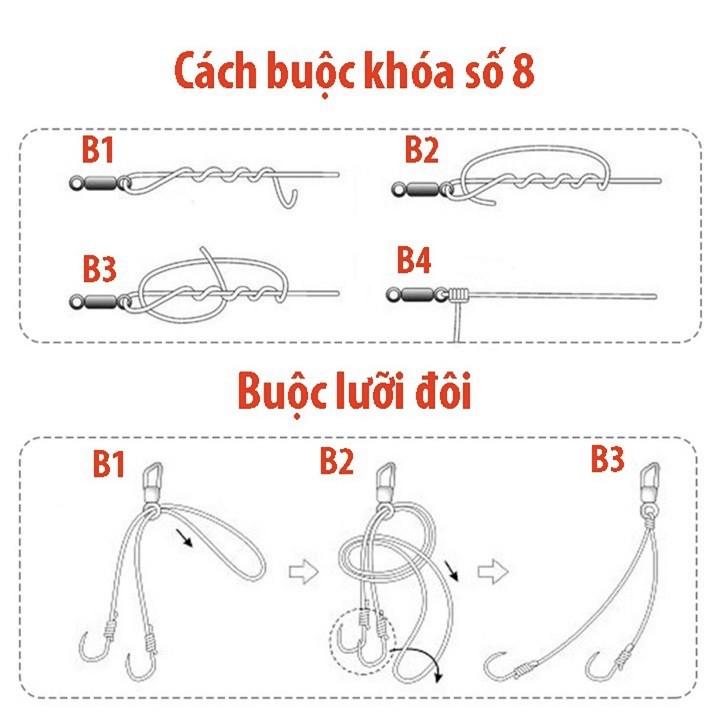 Cách buộc khóa số 8

B1

B2

B3

B4

Buộc lưỡi đôi

B1

B2

B3