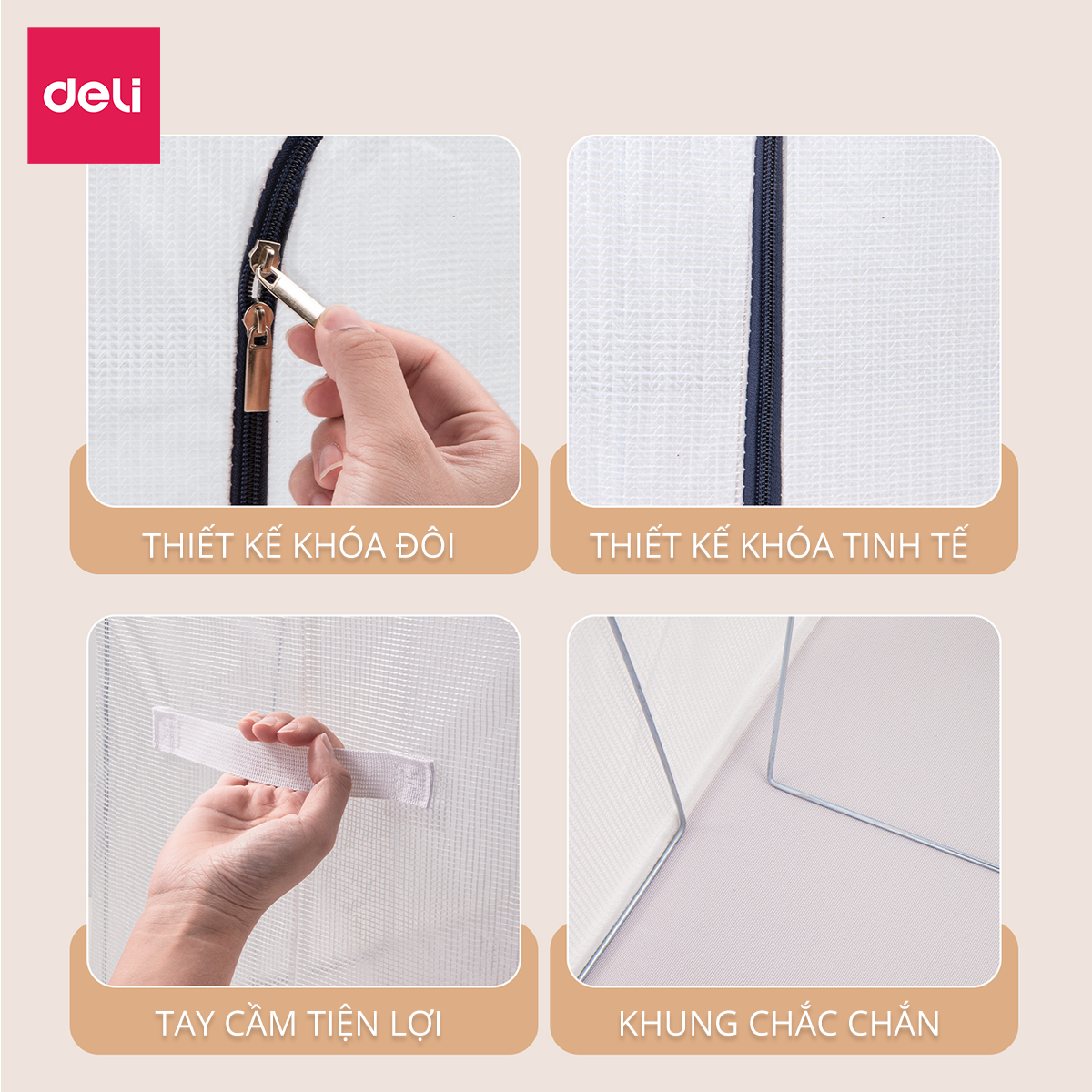 deli

THIẾT KẾ KHÓA ĐÔI

THIẾT KẾ KHÓA TINH TẾ

TAY CẦM TIỆN LỢI

KHUNG CHẮC CHẮN