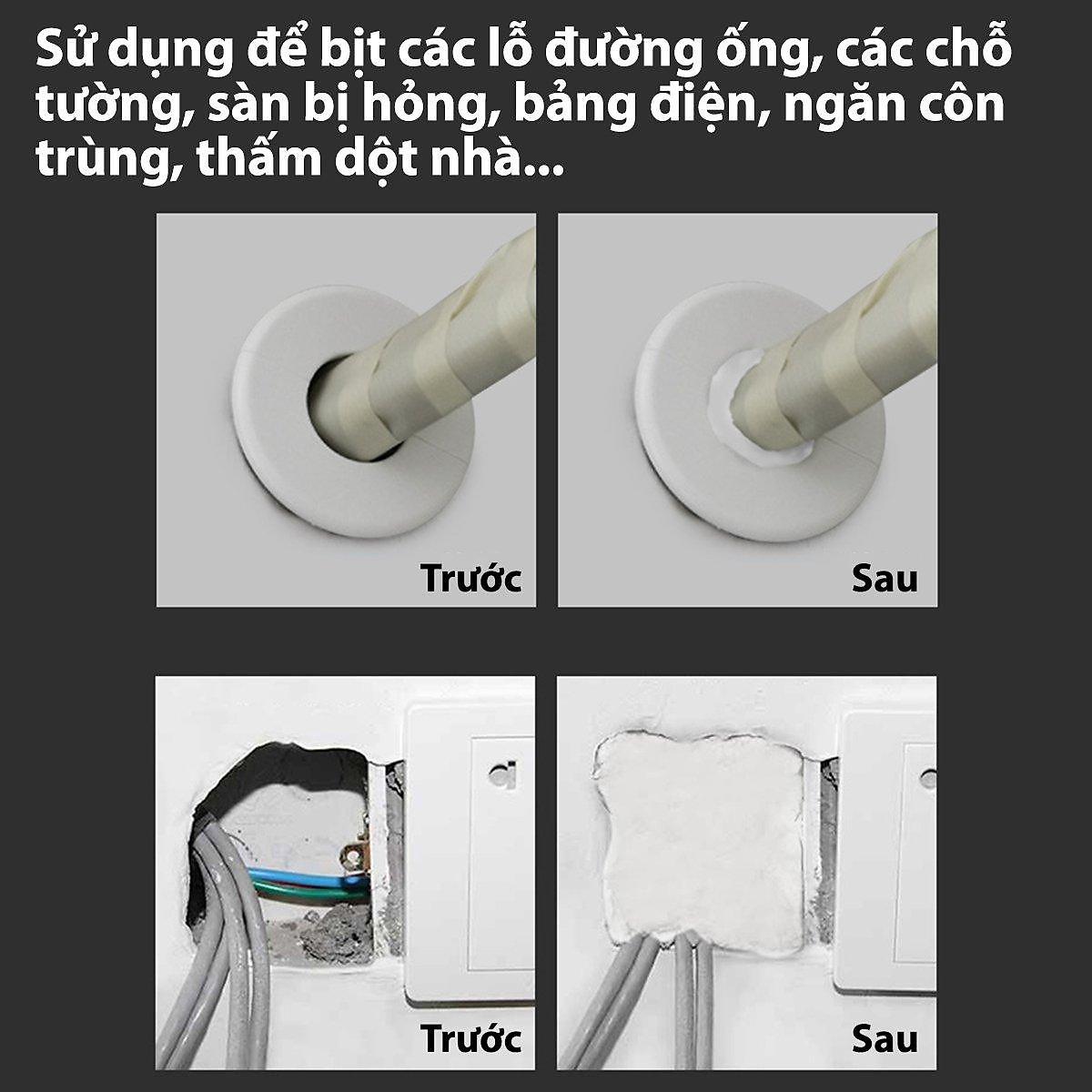 Sử dụng để bịt các lỗ đường ống, các chỗ tường, sàn bị hỏng, bảng điện, ngăn côn trùng, thấm dột nhà...

Trước

Sau

Trước

Sau