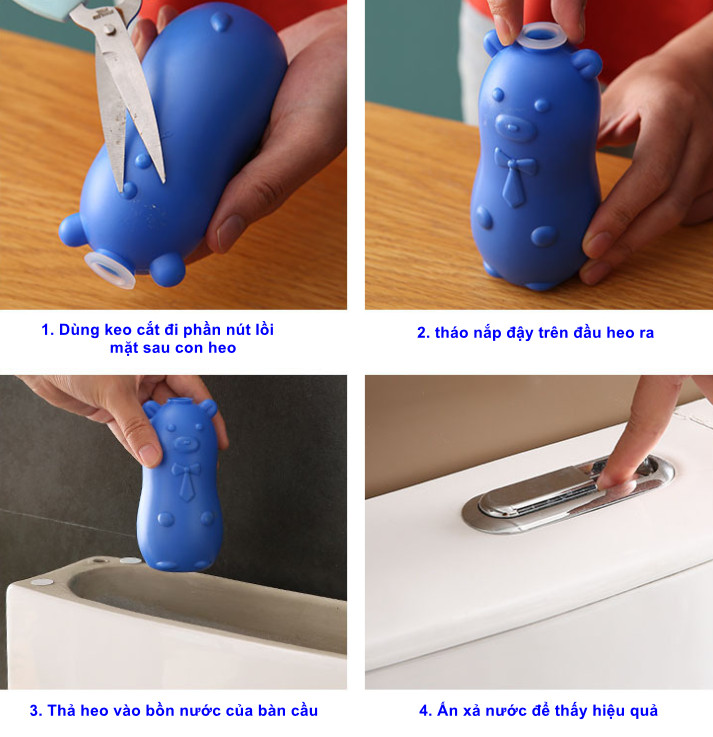 1. Dùng keo cắt đi phần nút lồi mặt sau con heo

2. tháo nắp đậy trên đầu heo ra

3. Thả heo vào bồn nước của bàn cầu

4. Ấn xả nước để thấy hiệu quả