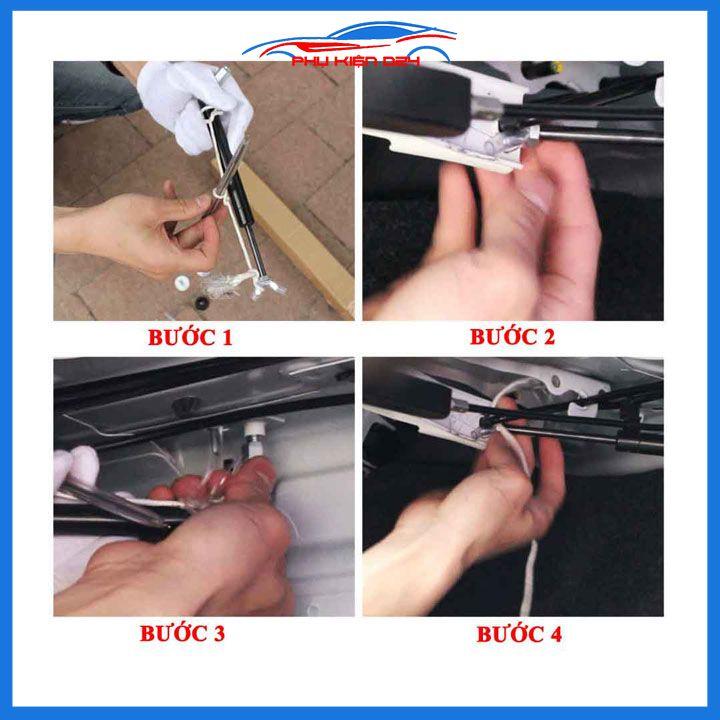 PHỤ KIỆN D2H

BƯỚC 1

BƯỚC 2

BƯỚC 3

BƯỚC 4