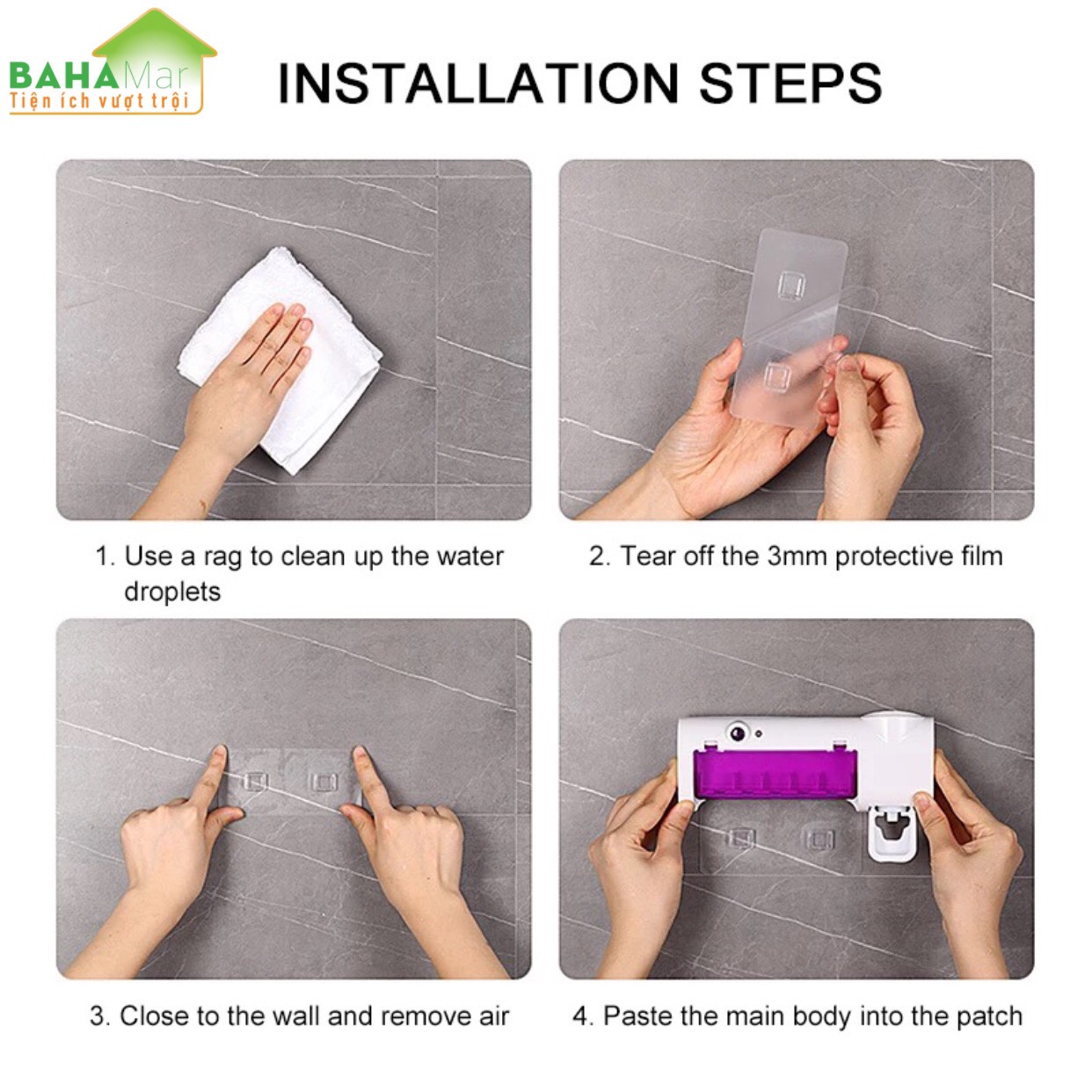 BAHAMar
Tiện ích vượt trội

INSTALLATION STEPS

1. Use a rag to clean up the water droplets

2. Tear off the 3mm protective film

3. Close to the wall and remove air

4. Paste the main body into the patch