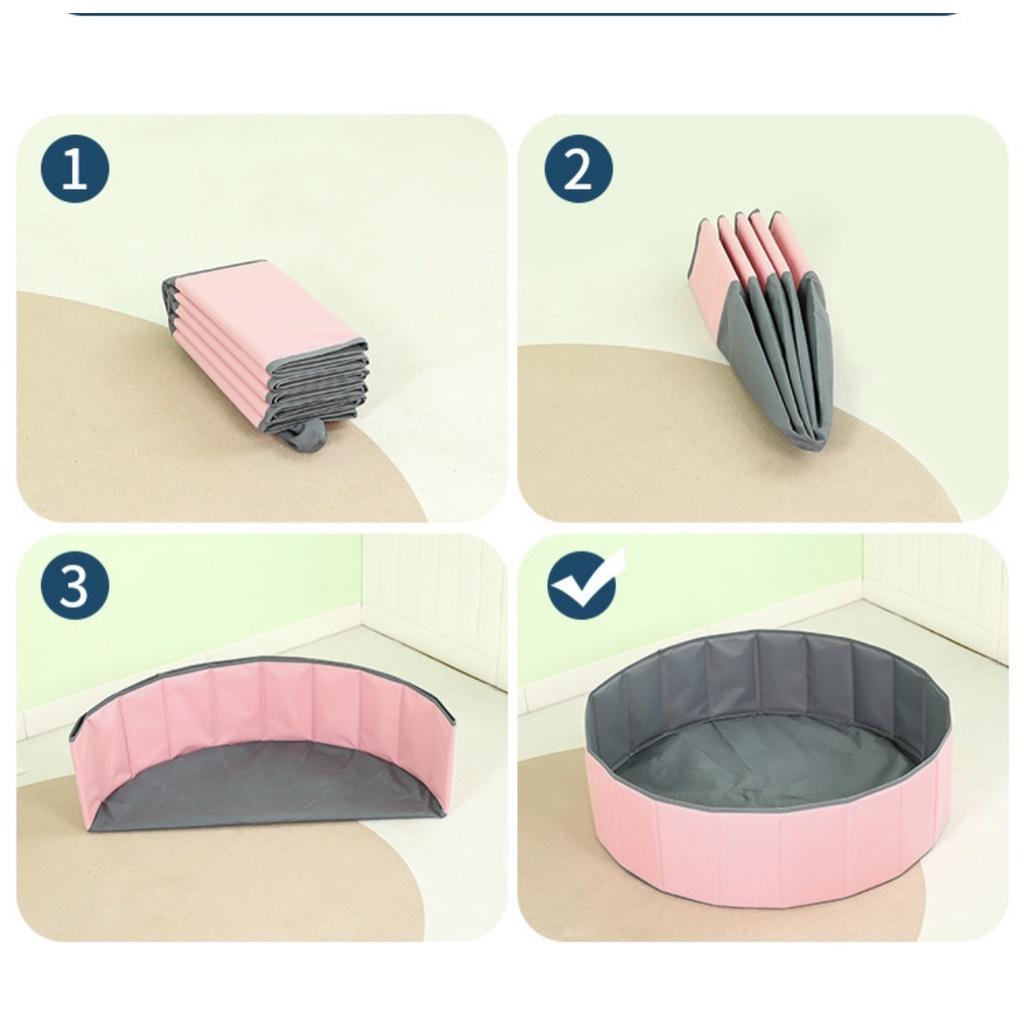 1

2

3