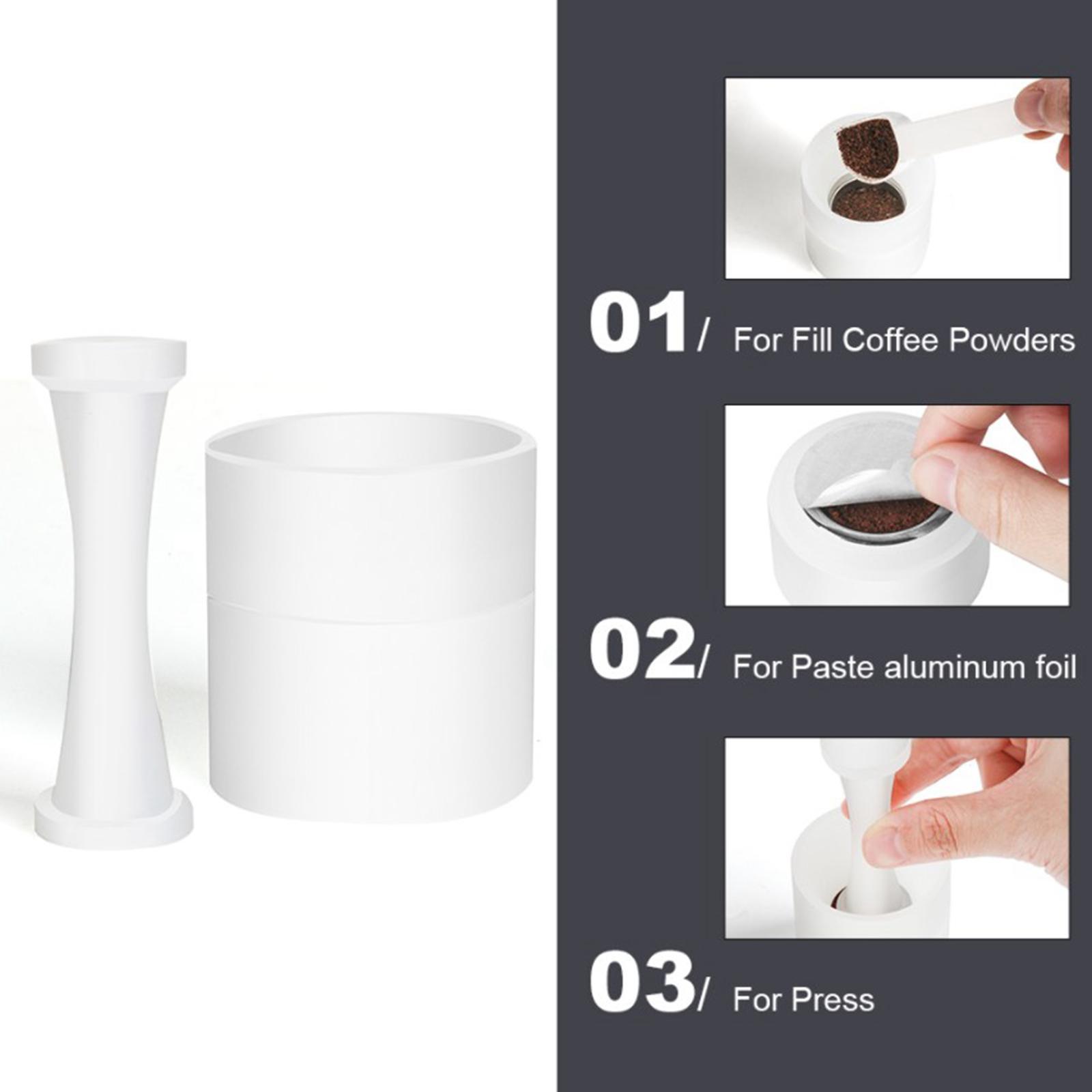 01/ For Fill Coffee Powders

02/ For Paste aluminum foil

03/ For Press