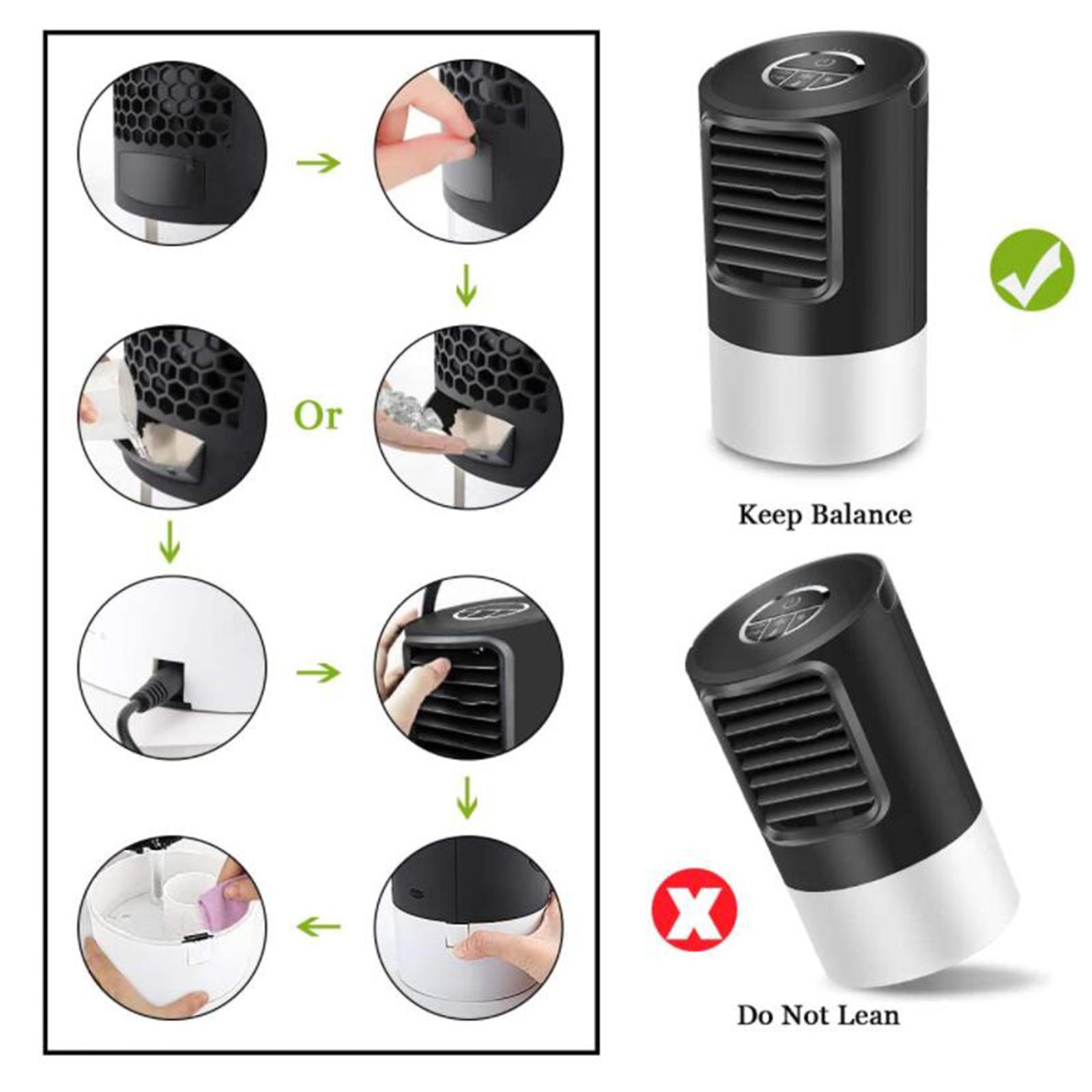 Or

Keep Balance

Do Not Lean