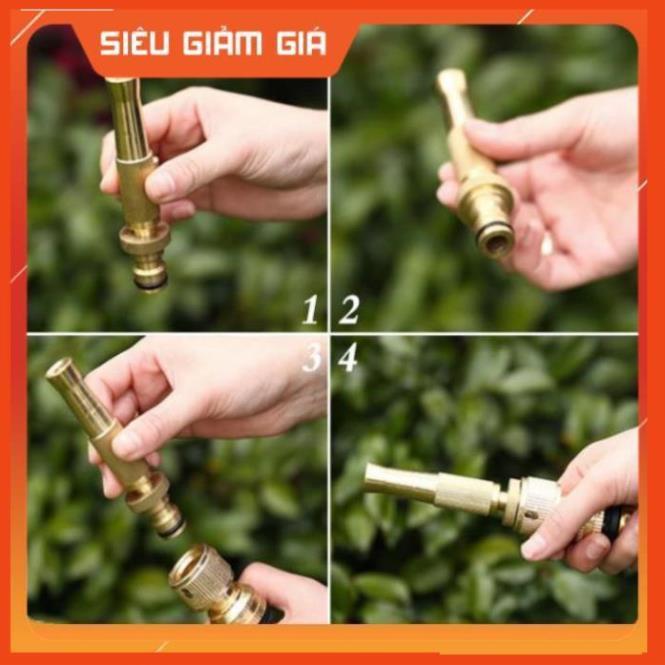 SIÊU GIẢM GIÁ

1 2
3 4