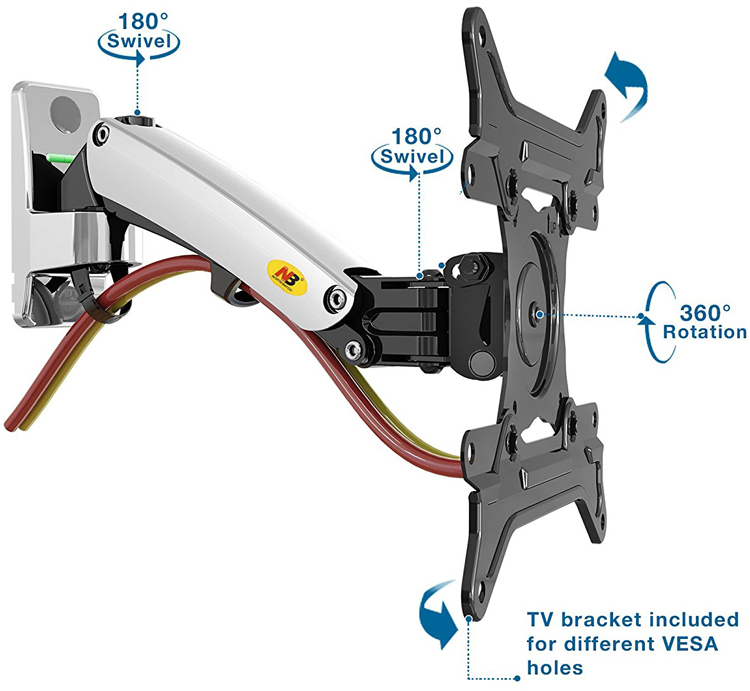 180°
Swivel

180°
Swivel

NB

360°
Rotation

TV bracket included for different VESA holes