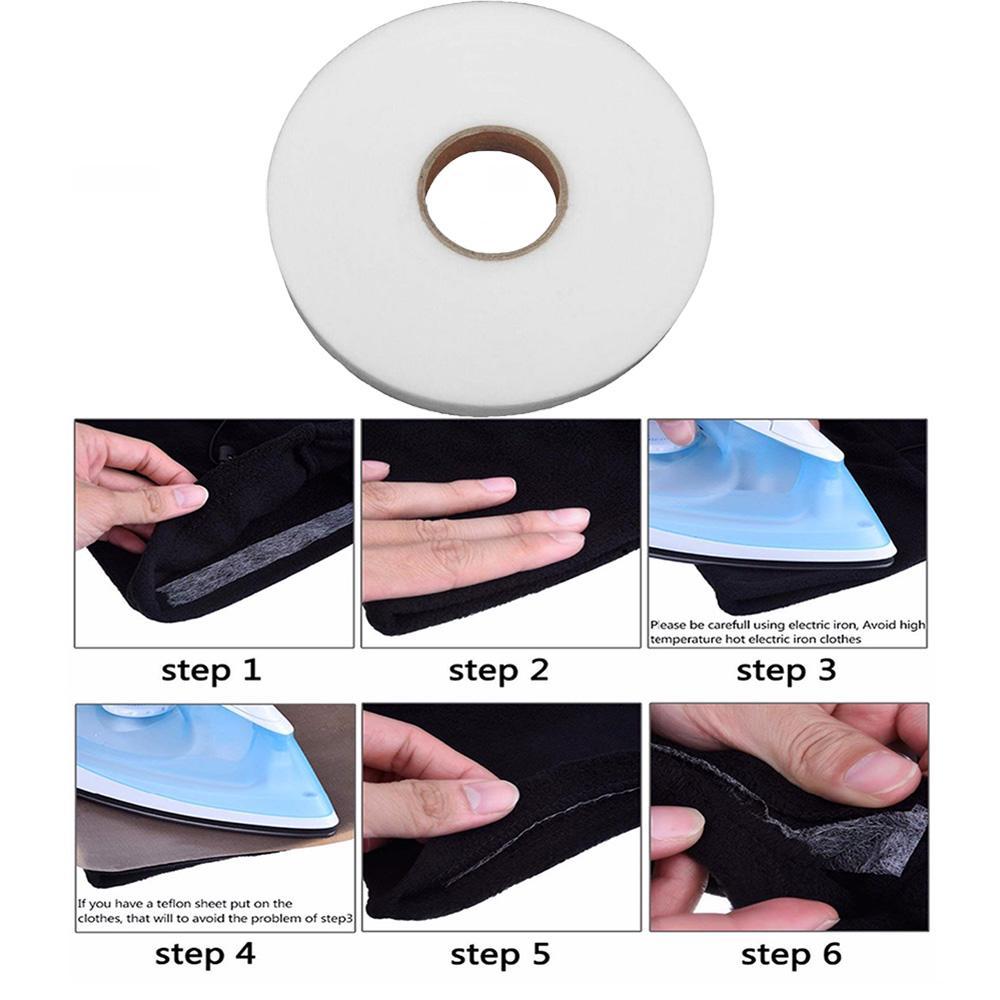 step 1

step 2

Please be carefull using electric iron, Avoid high temperature hot electric iron clothes

step 3

If you have a teflon sheet put on the clothes, that will to avoid the problem of step3

step 4

step 5

step 6