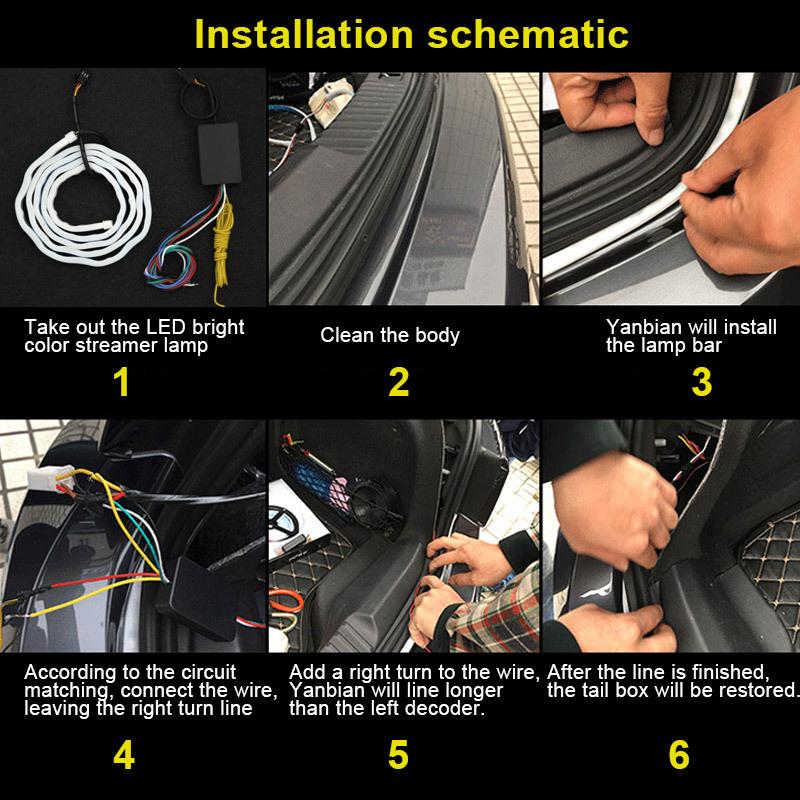 Installation schematic

Take out the LED bright color streamer lamp

1

Clean the body

2

Yanbian will install the lamp bar

3

According to the circuit matching, connect the wire, leaving the right turn line

4

Add a right turn to the wire, Yanbian will line longer than the left decoder.

5

After the line is finished, the tail box will be restored.

6