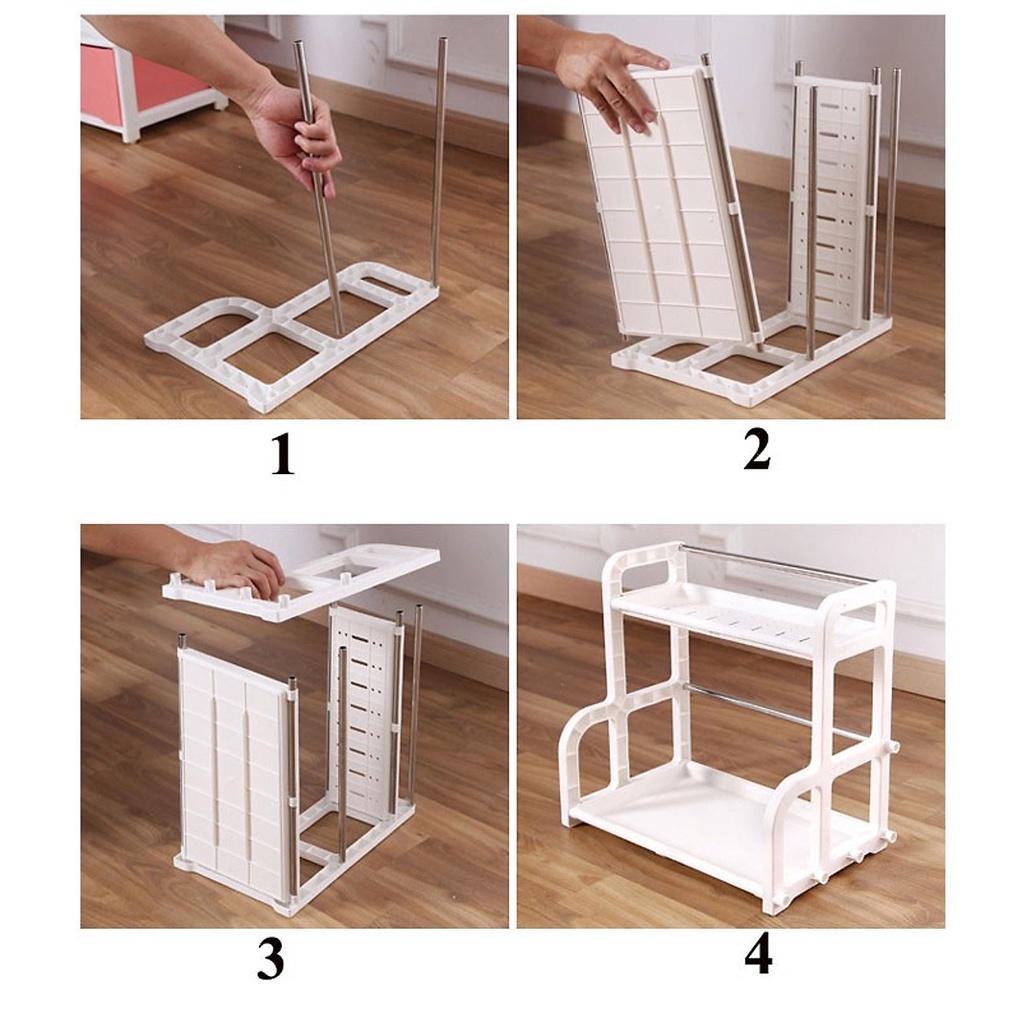 1

2

3

4