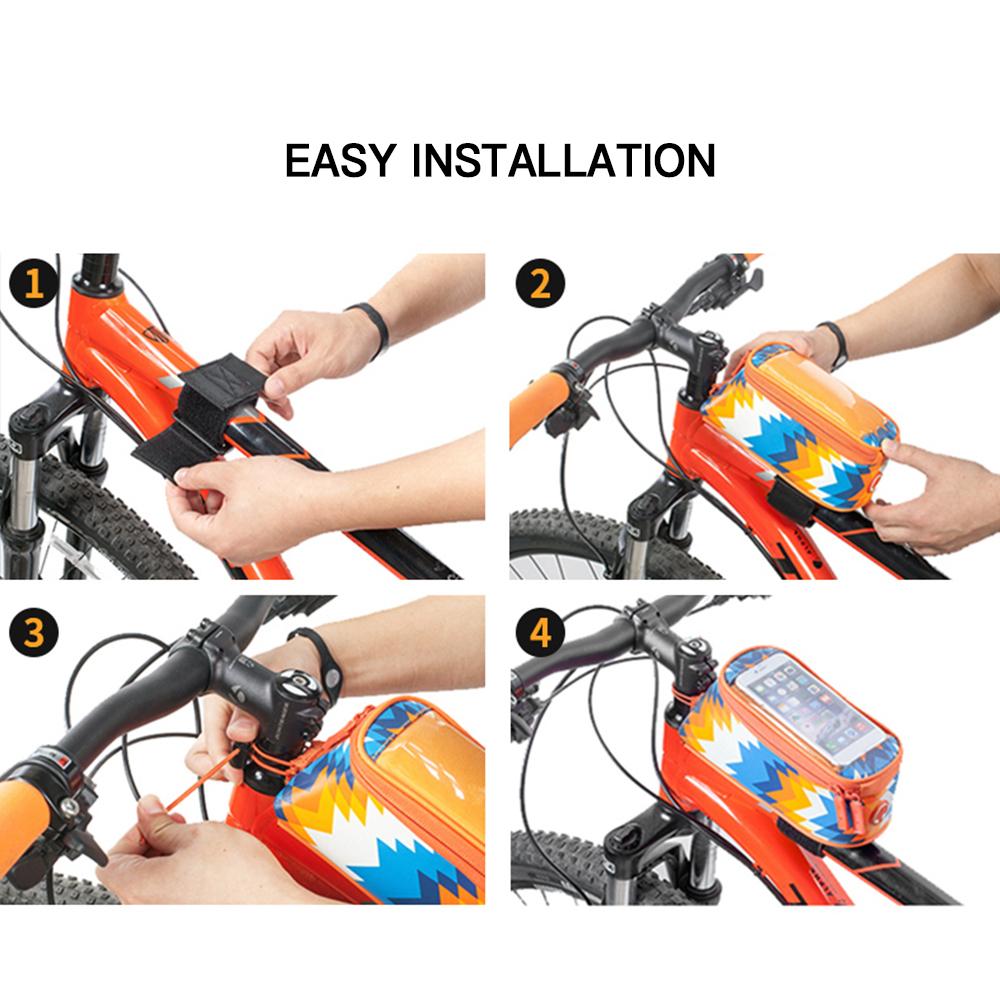 EASY INSTALLATION

1

2

3

4