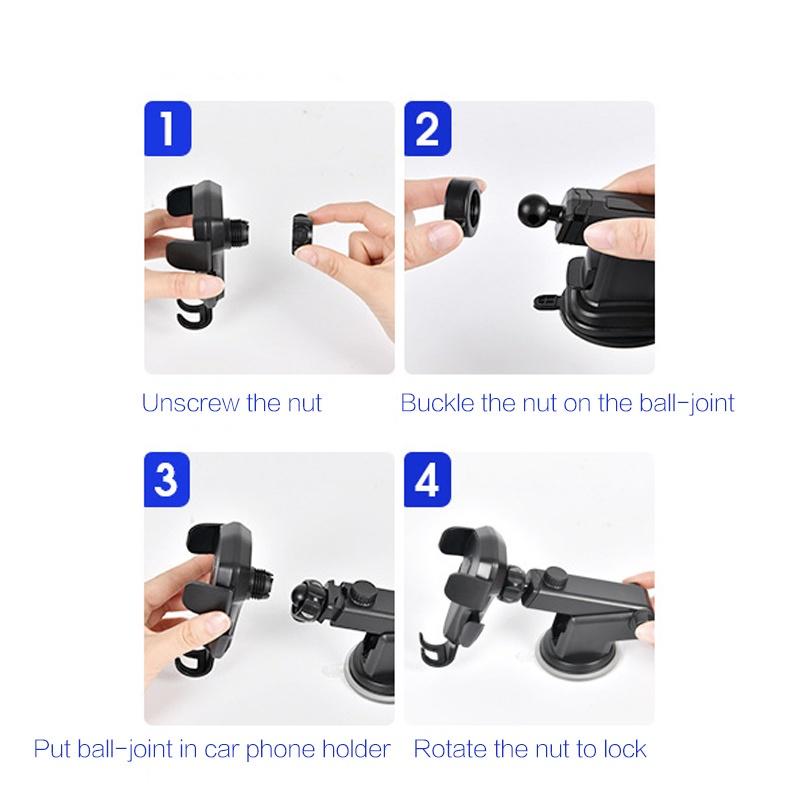 1

Unscrew the nut

2

Buckle the nut on the ball-joint

3

Put ball-joint in car phone holder

4

Rotate the nut to lock