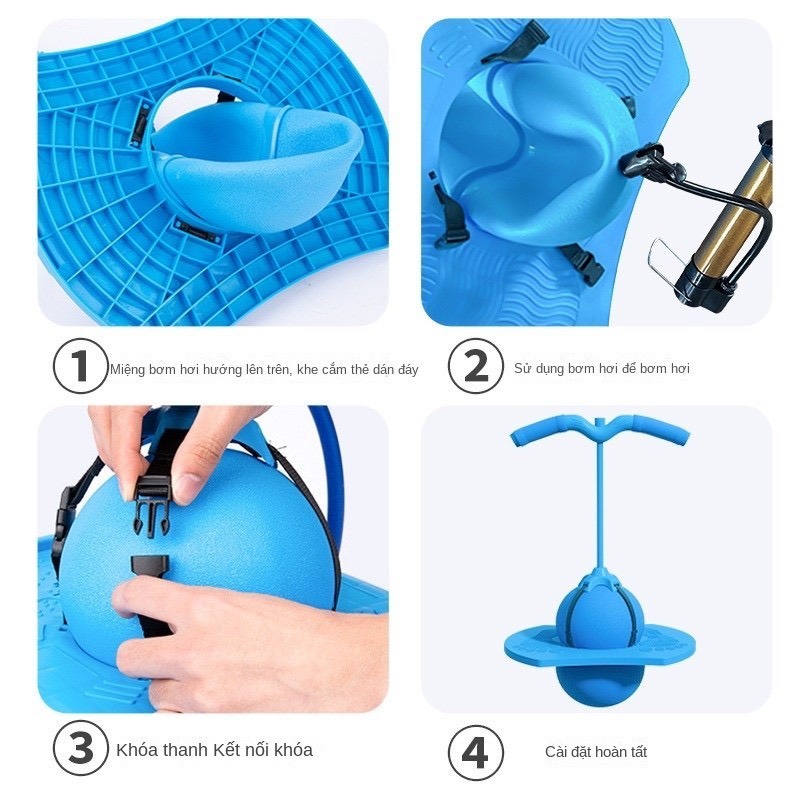 1 Miệng bơm hơi hướng lên trên, khe cắm thẻ dán đáy

2 Sử dụng bơm hơi để bơm hơi

3 Khóa thanh Kết nối khóa

4 Cài đặt hoàn tất