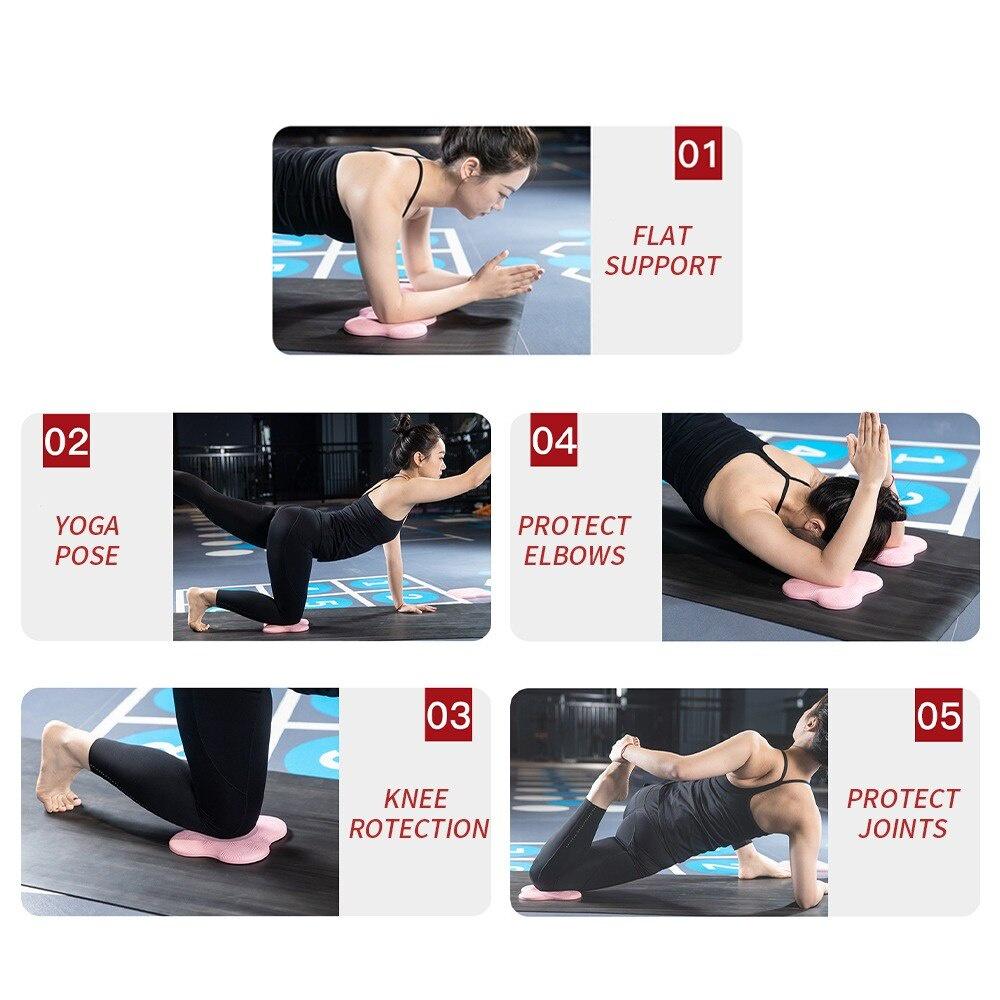 01
FLAT SUPPORT

02
YOGA POSE

04
PROTECT ELBOWS

03
KNEE ROTECTION

05
PROTECT JOINTS