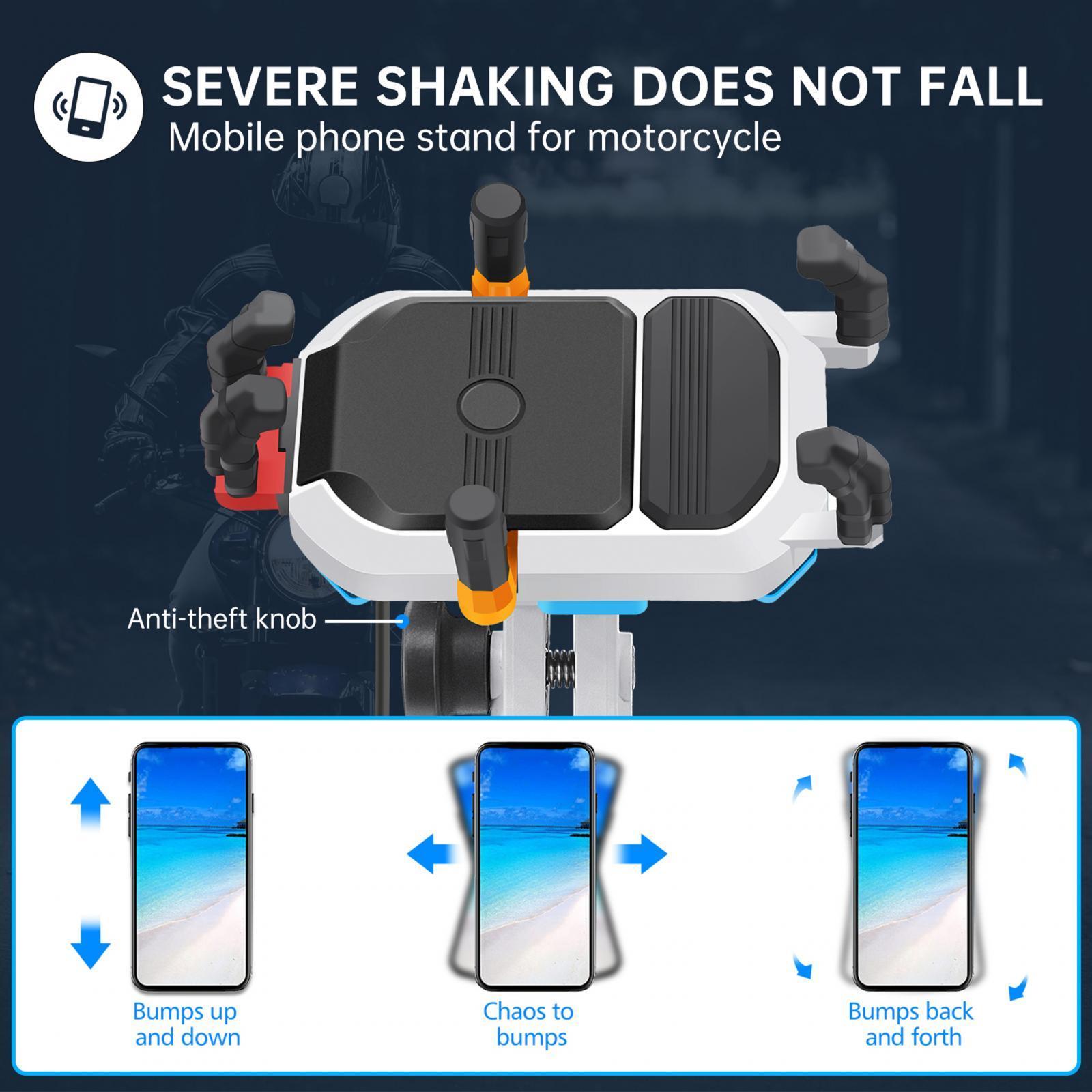 SEVERE SHAKING DOES NOT FALL
Mobile phone stand for motorcycle

Anti-theft knob

Bumps up and down

Chaos to bumps

Bumps back and forth