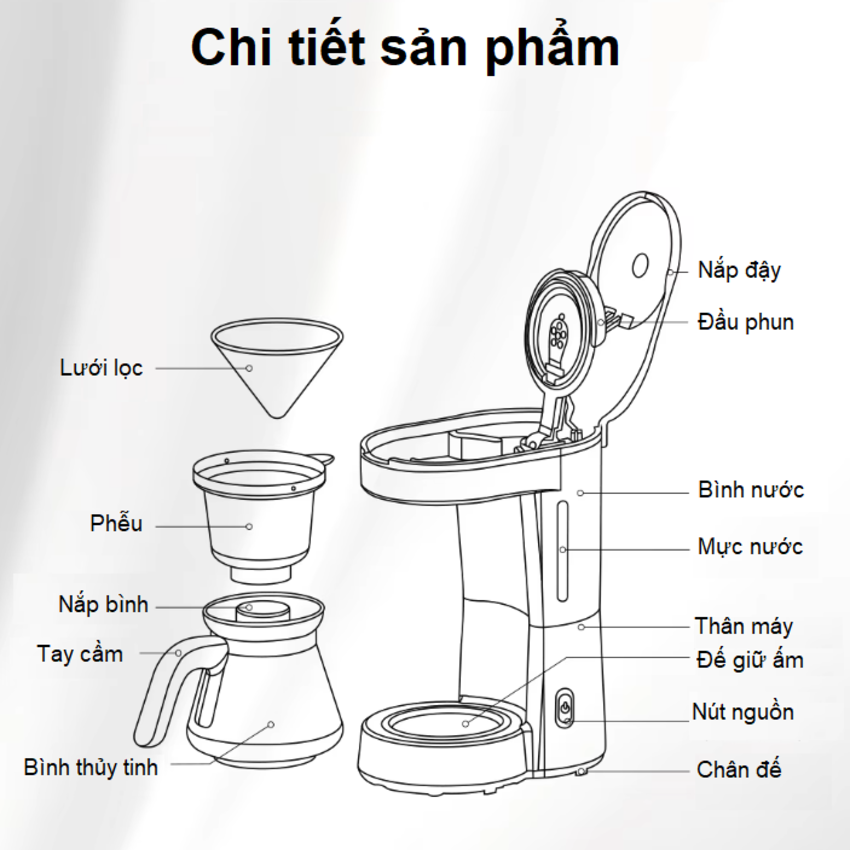 Chi tiết sản phẩm

Lưới lọc

Phễu

Nắp bình

Tay cầm

Bình thủy tinh

Nắp đậy

Đầu phun

Bình nước

Mực nước

Thân máy

Đế giữ ấm

Nút nguồn

Chân đế