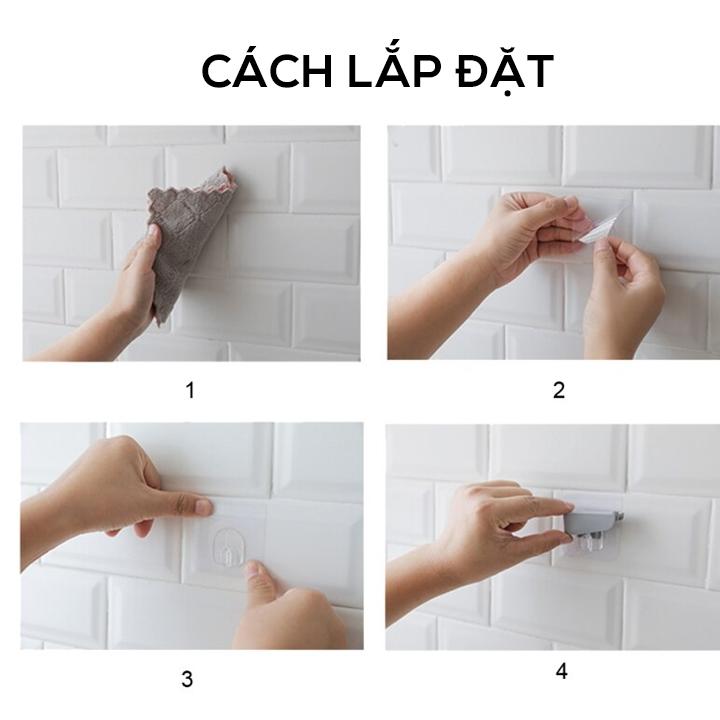 CÁCH LẮP ĐẶT

1

2

3

4