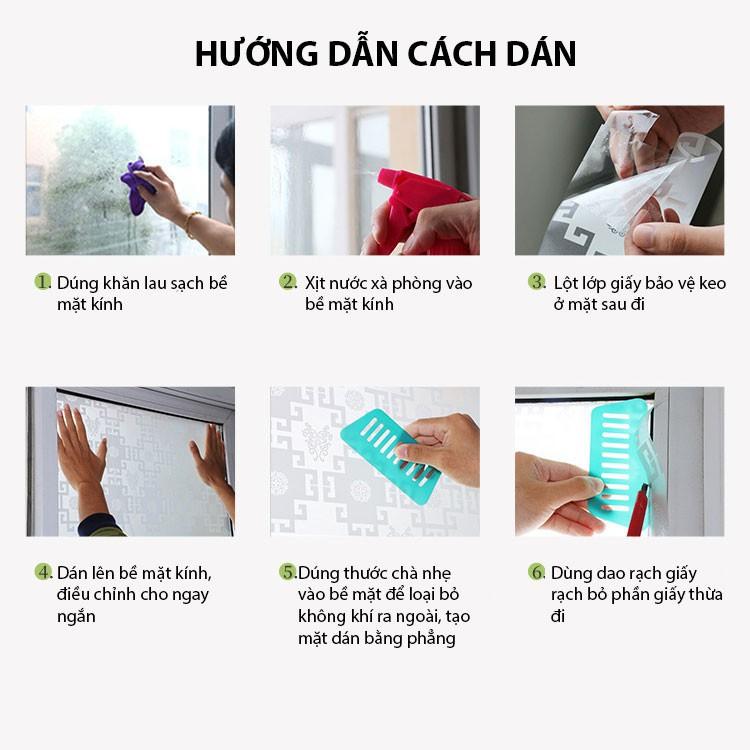 HƯỚNG DẪN CÁCH DÁN

1. Dúng khăn lau sạch bề mặt kính

2. Xịt nước xà phòng vào bề mặt kính

3. Lột lớp giấy bảo vệ keo ở mặt sau đi

4. Dán lên bề mặt kính, điều chỉnh cho ngay ngắn

5. Dúng thước chà nhẹ vào bề mặt để loại bỏ không khí ra ngoài, tạo mặt dán bằng phẳng

6. Dùng dao rạch giấy rạch bỏ phần giấy thừa đi