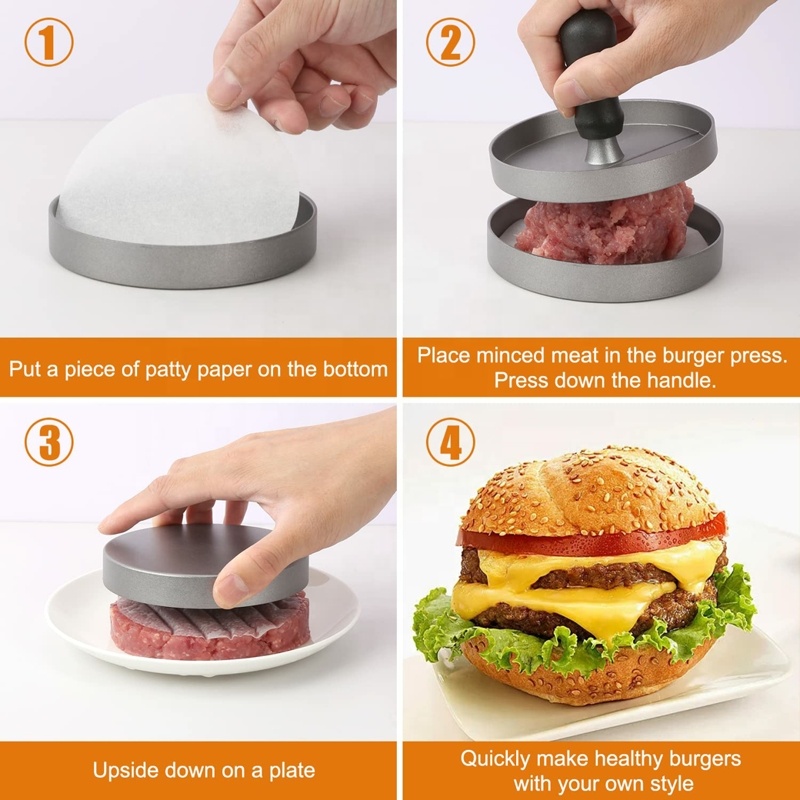 1

Put a piece of patty paper on the bottom

2

Place minced meat in the burger press. Press down the handle.

3

Upside down on a plate

4

Quickly make healthy burgers with your own style